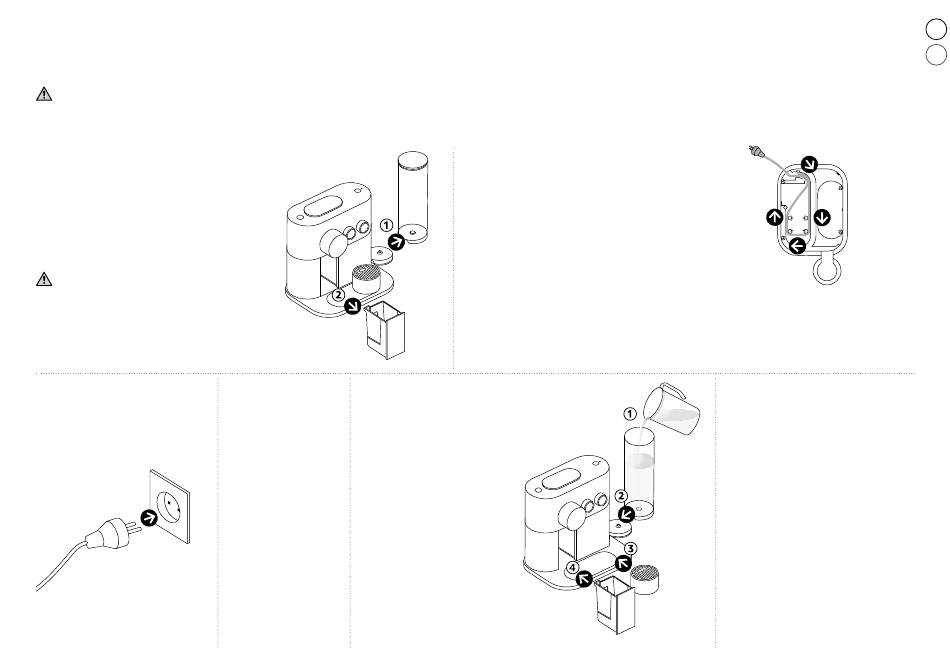 ①
②

①
②
③
④