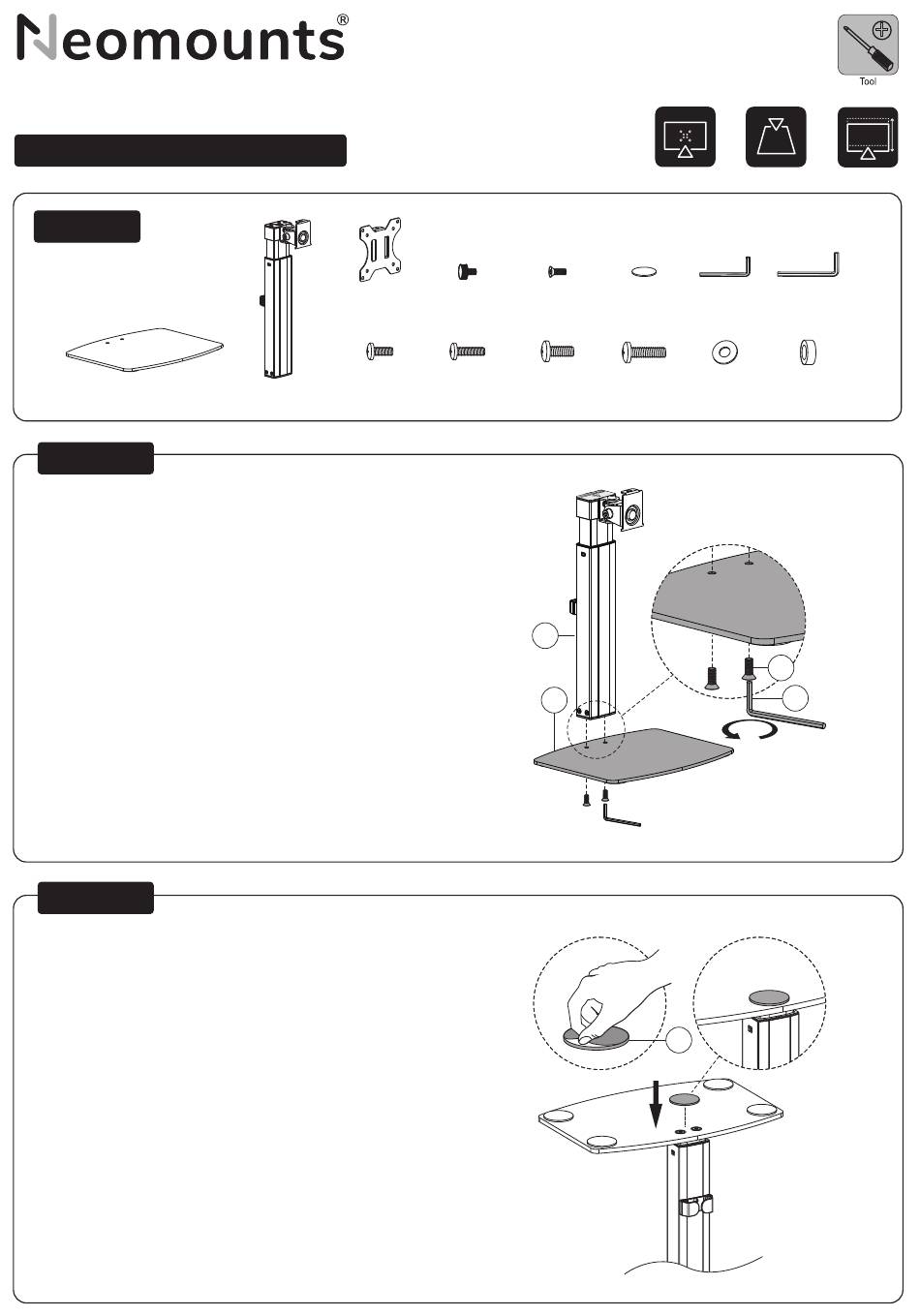 Neomounts®

Tool