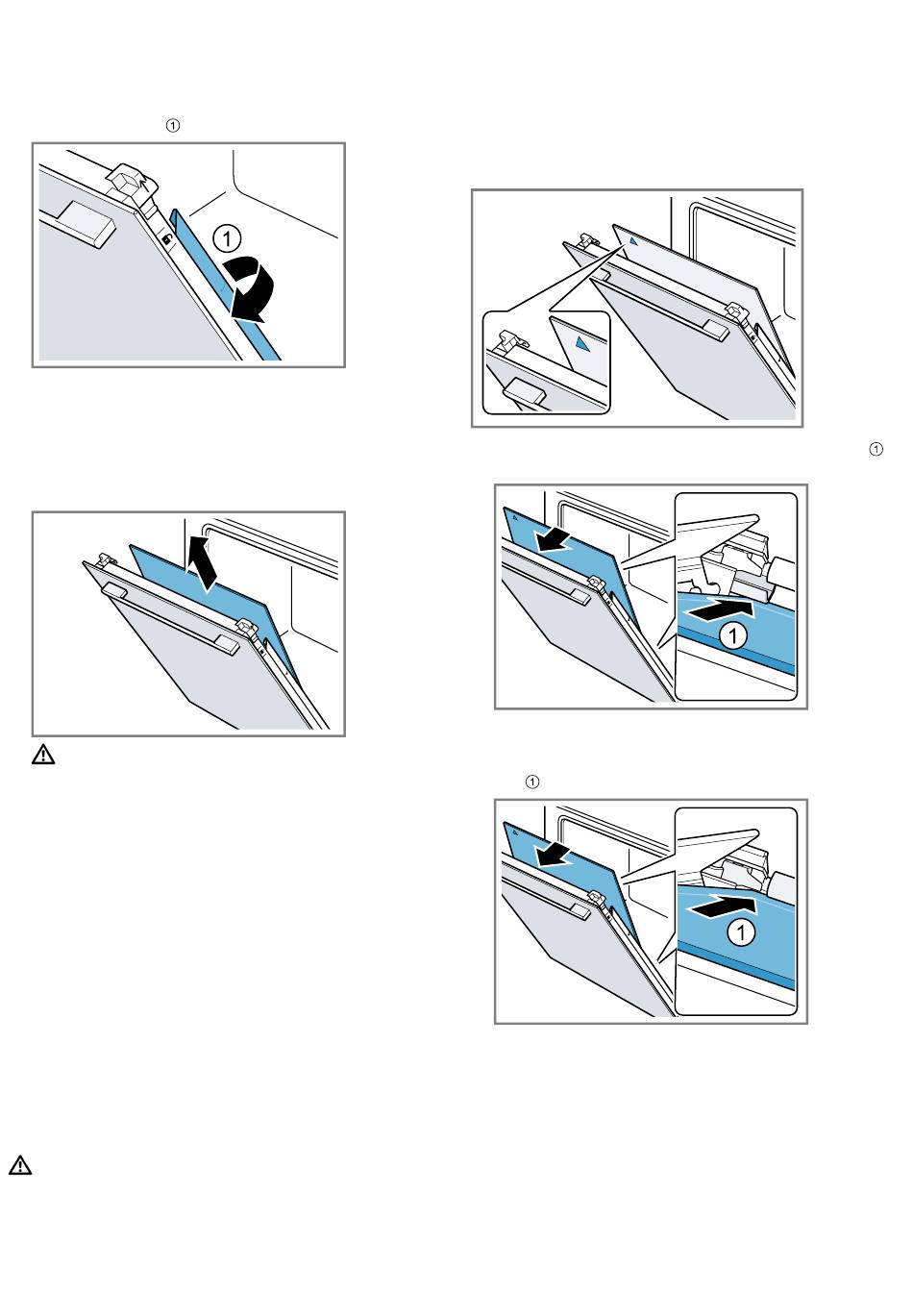 ①

1

1

①

1

①

1