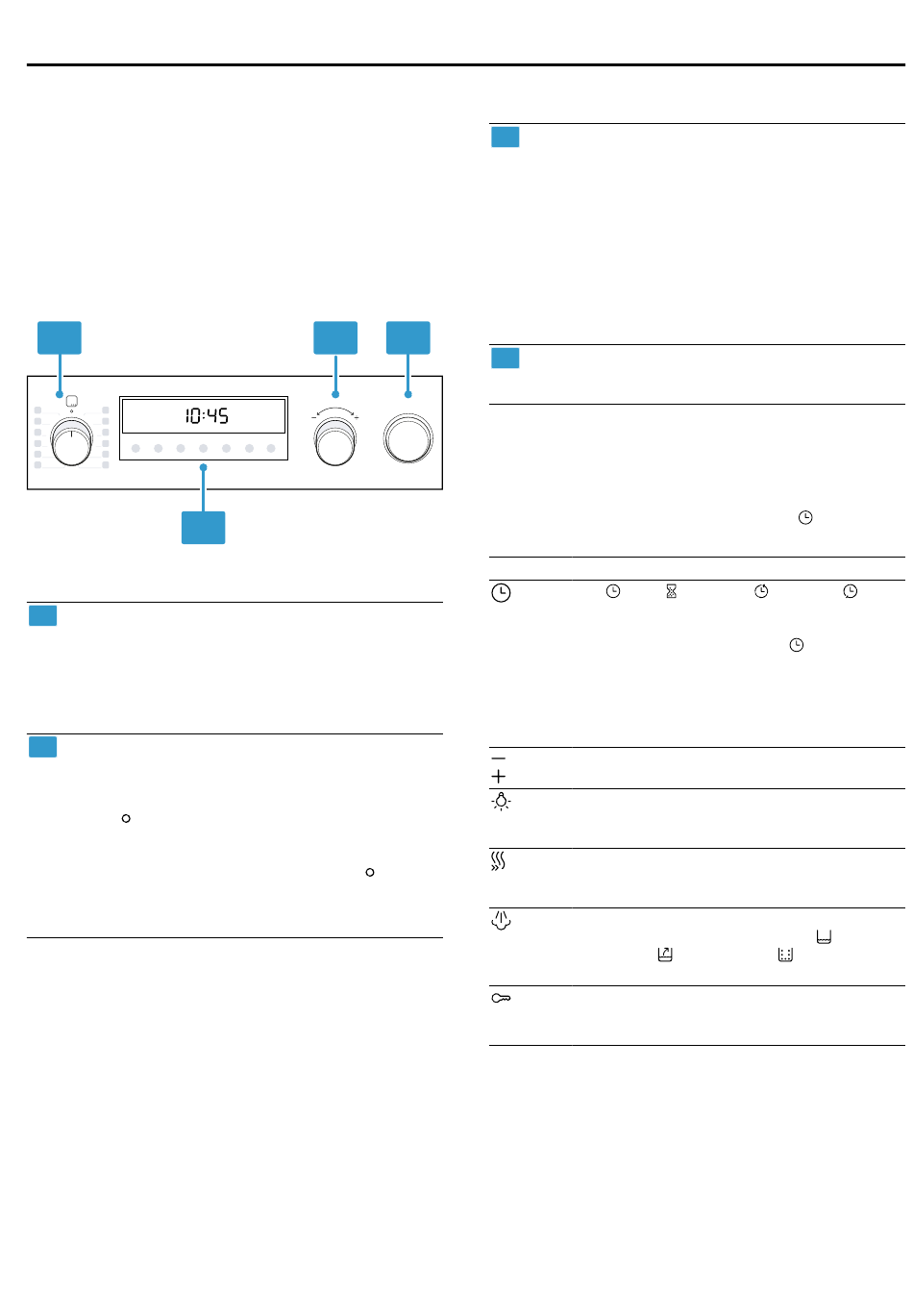 10:45