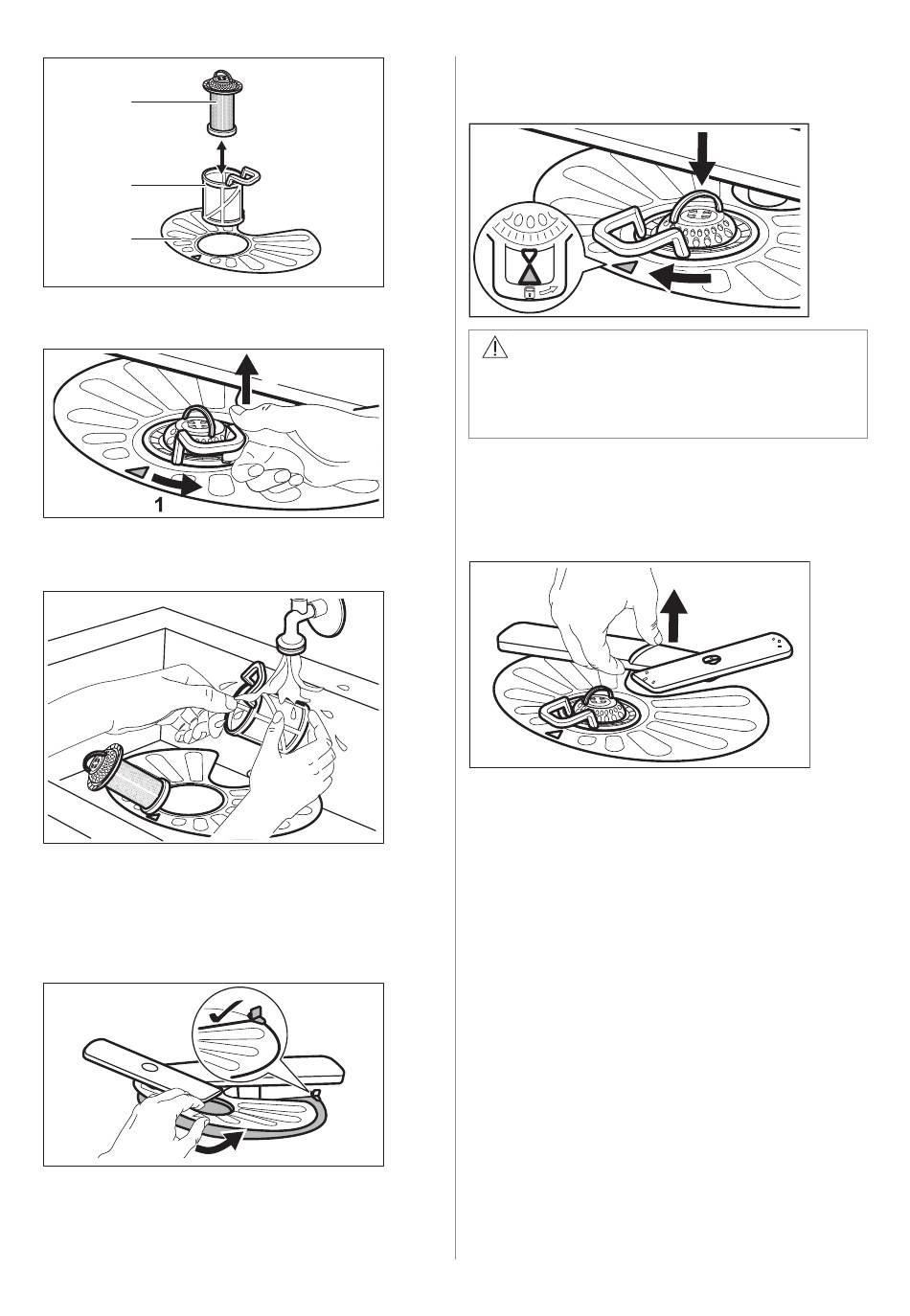 1