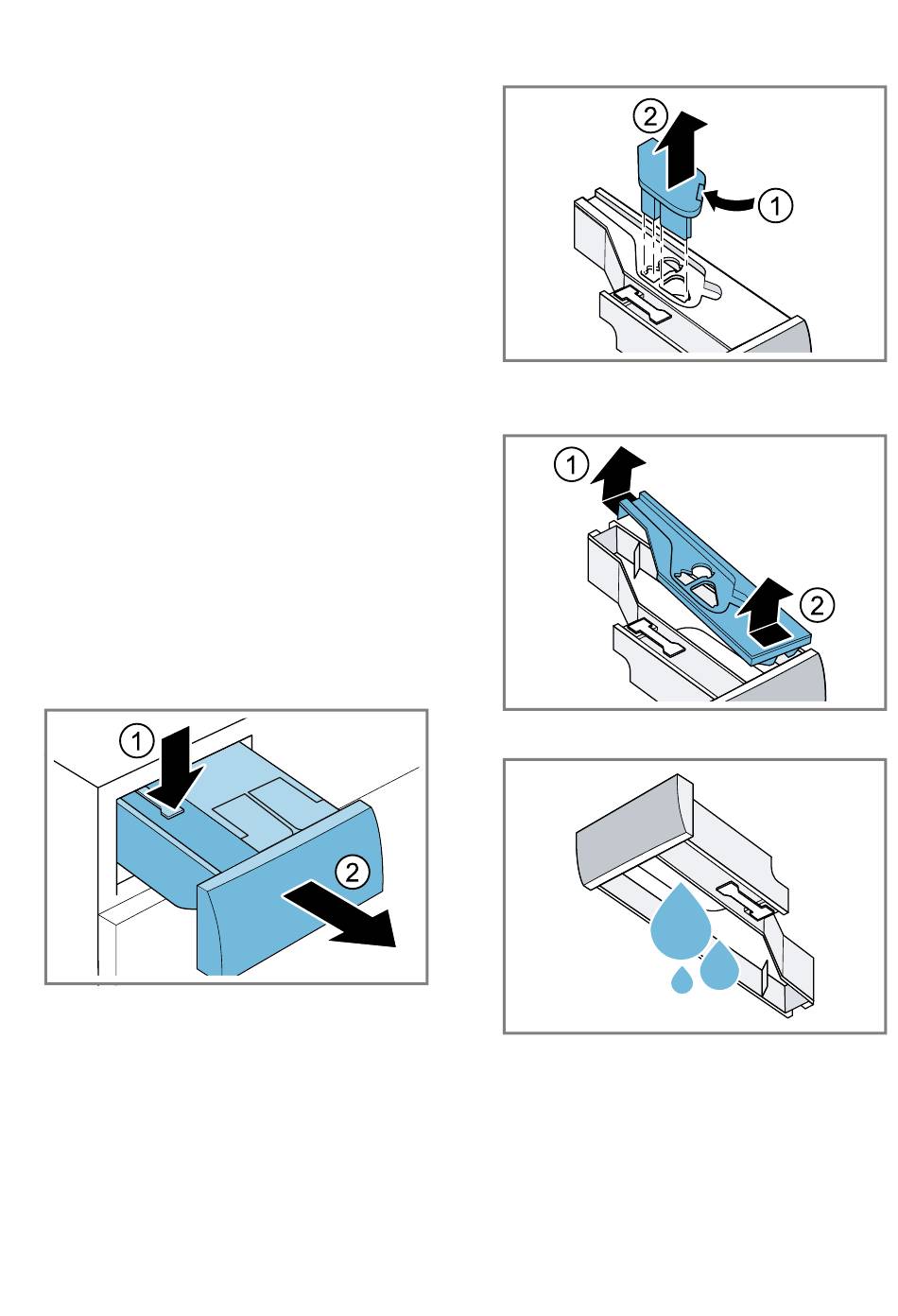 2
1

1
2

1
2