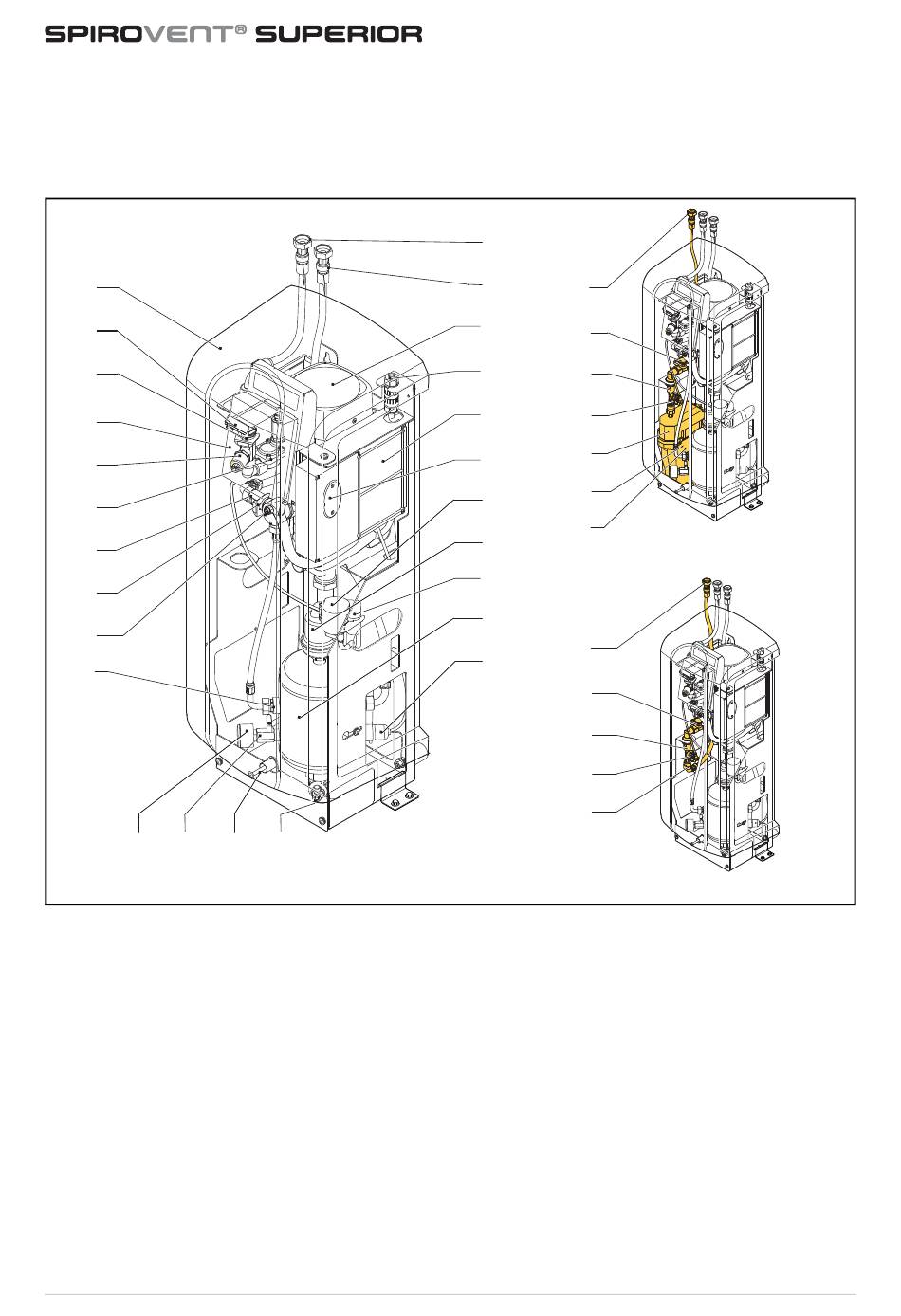 SPIROVENT® SUPERIOR