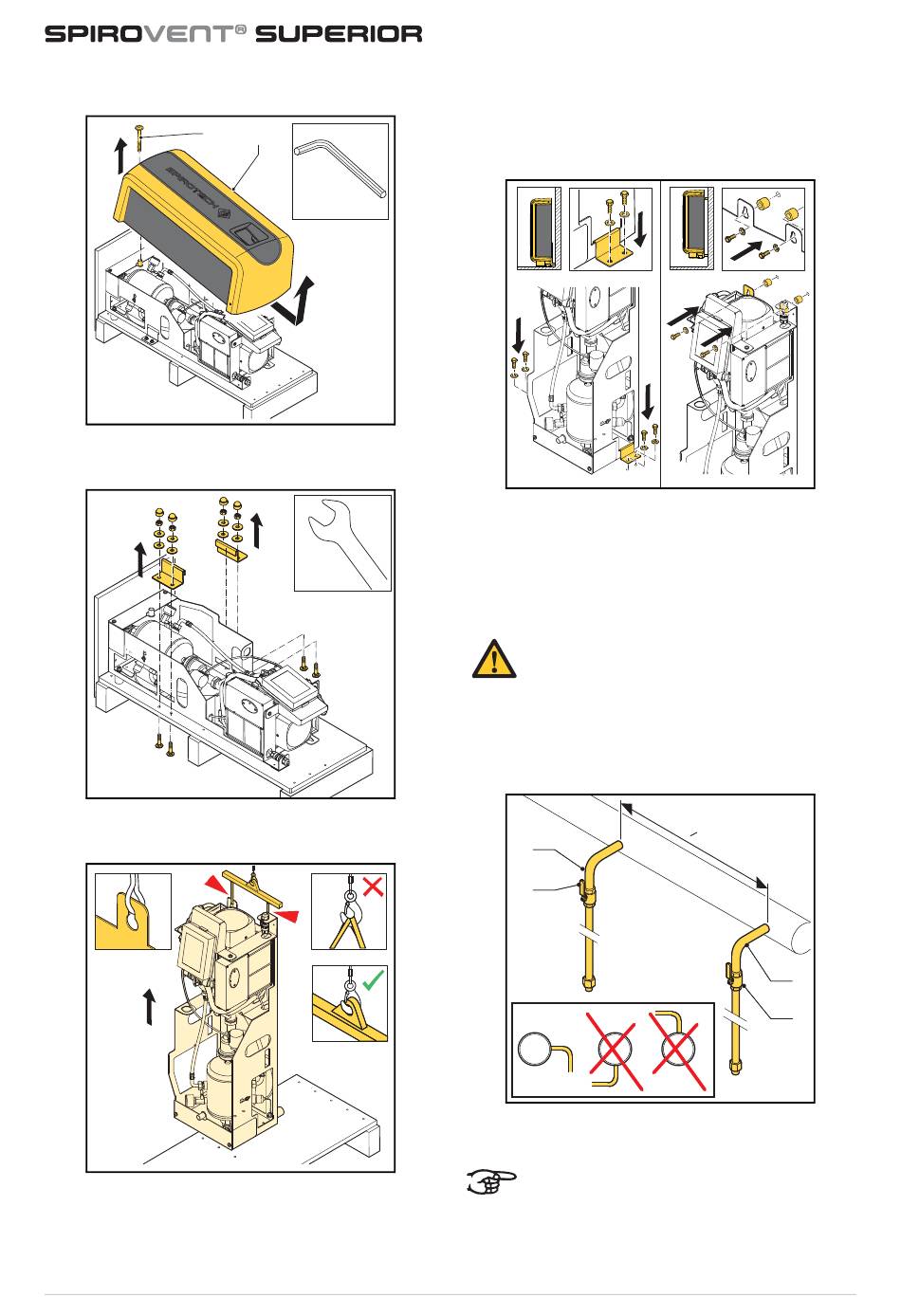 SPIROVENT® SUPERIOR

SPIROTECH