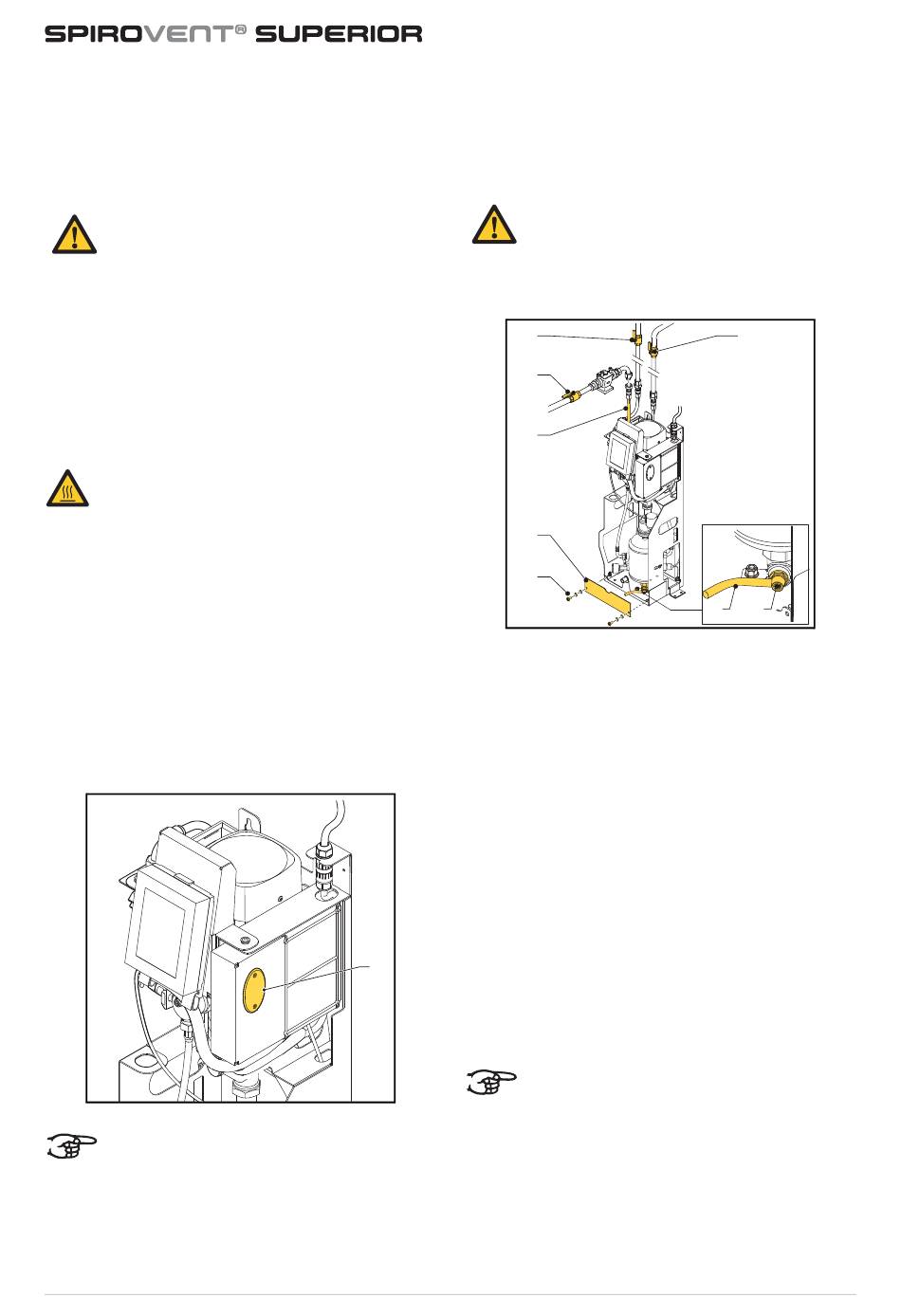 SPIROVENT® SUPERIOR