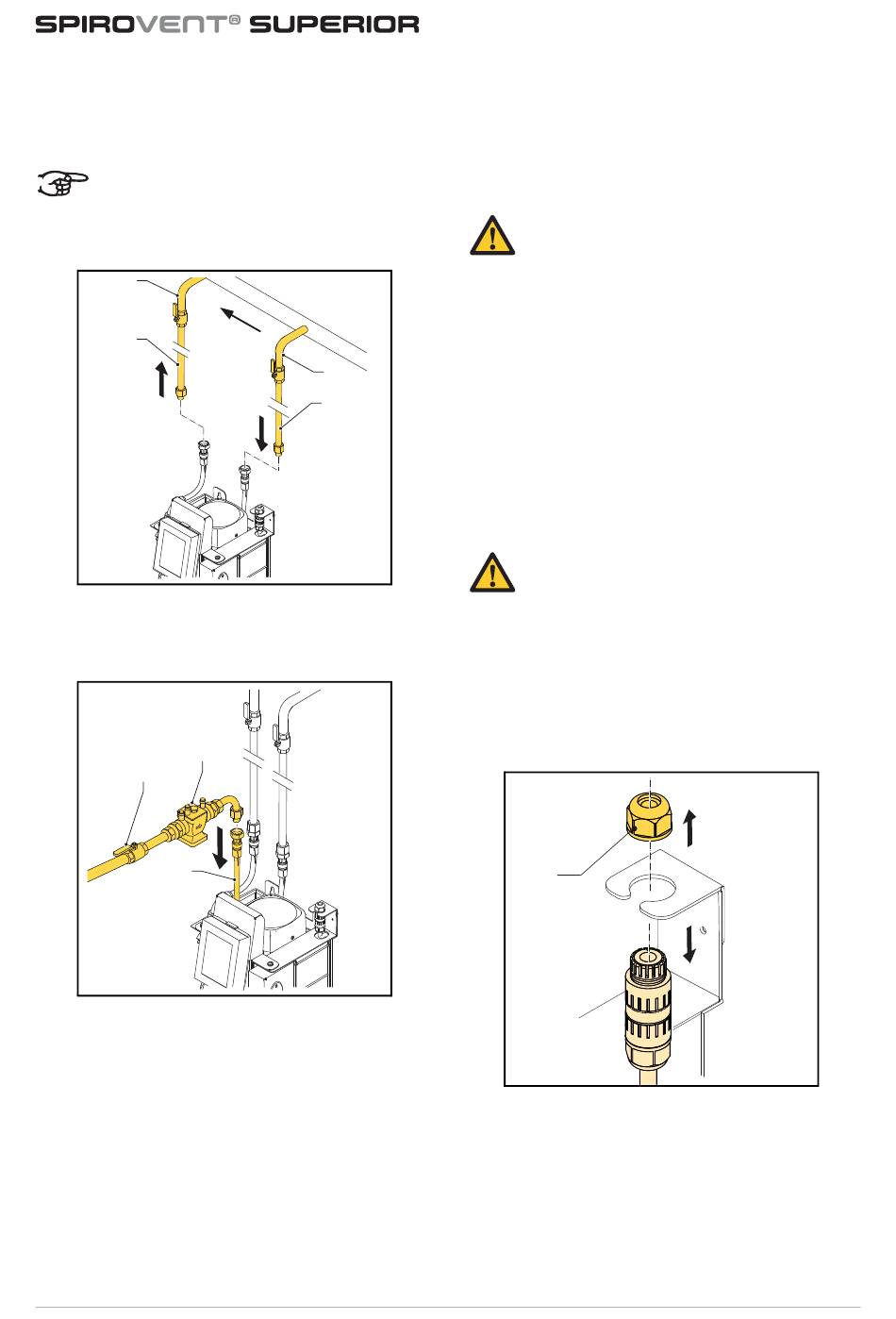 SPIROVENT® SUPERIOR