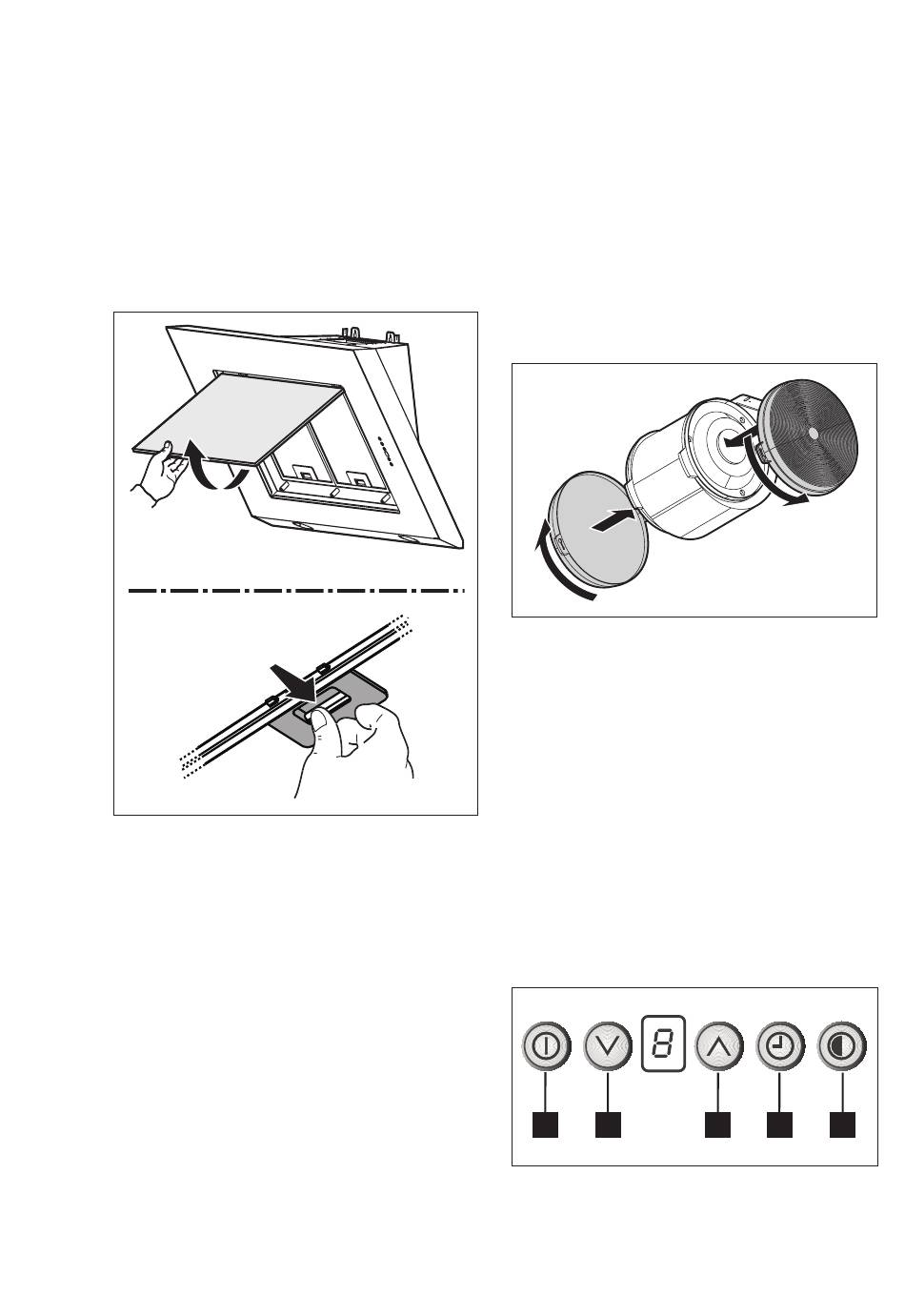 8