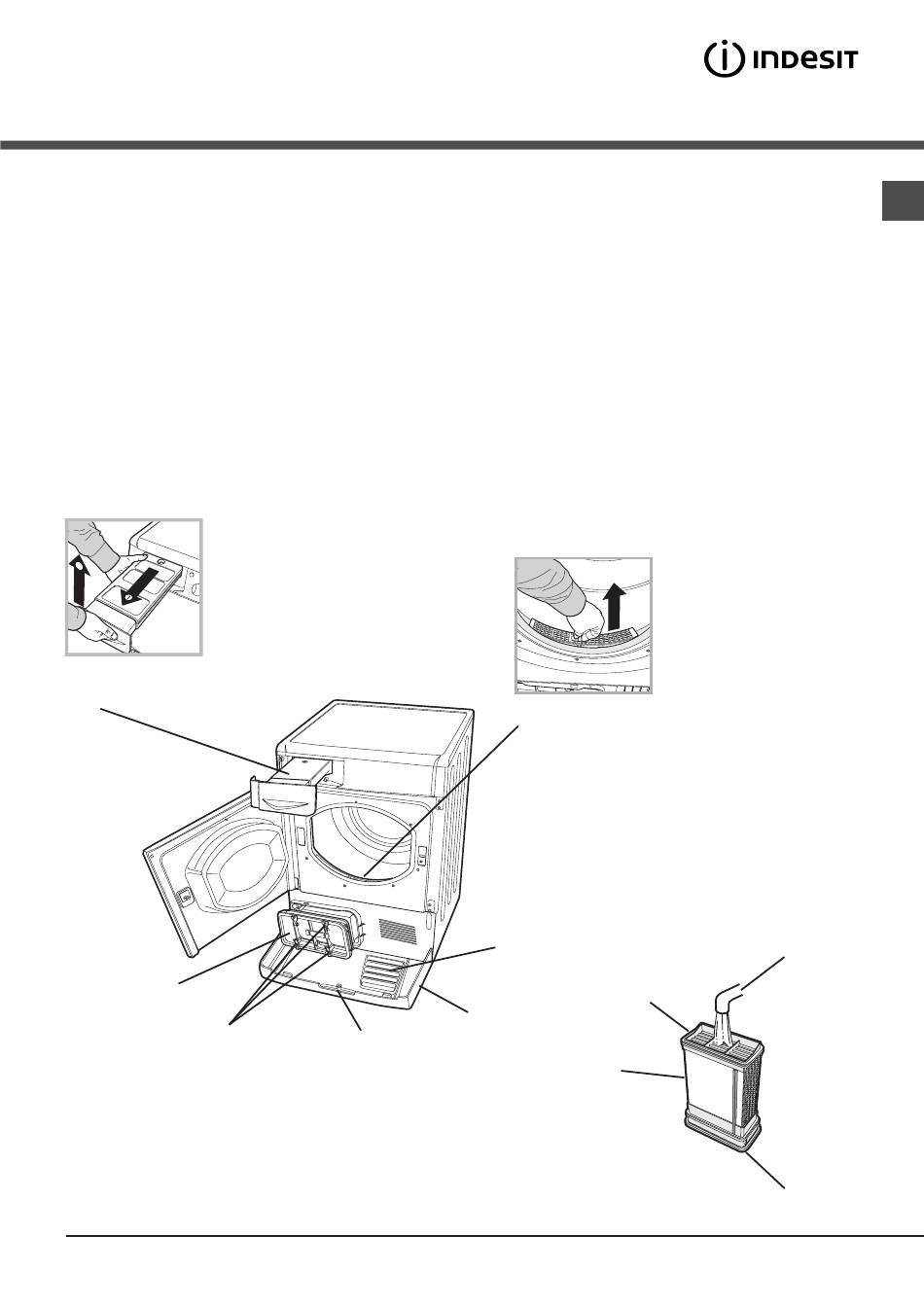 INDESIT