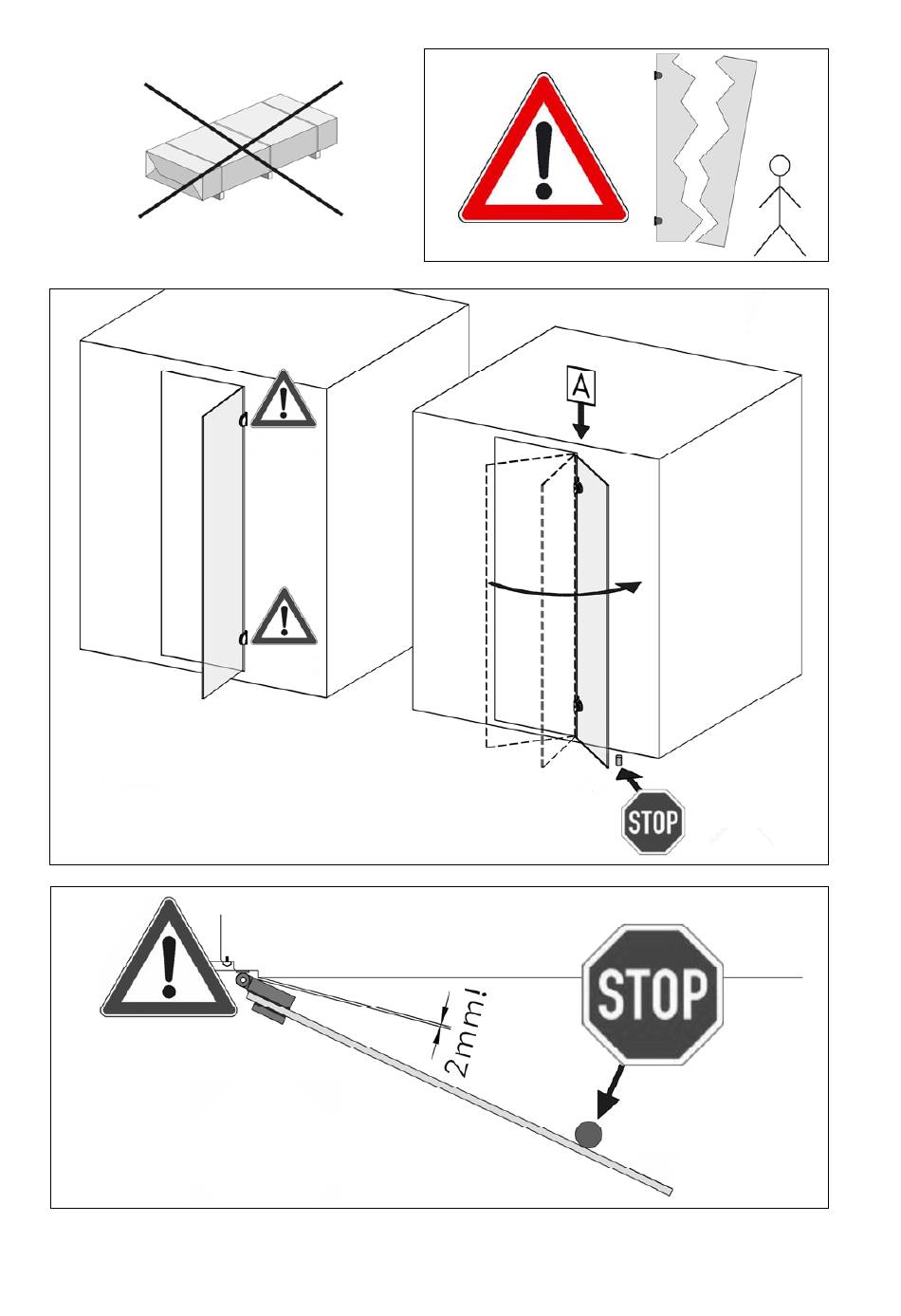 A

STOP

2mm!

STOP