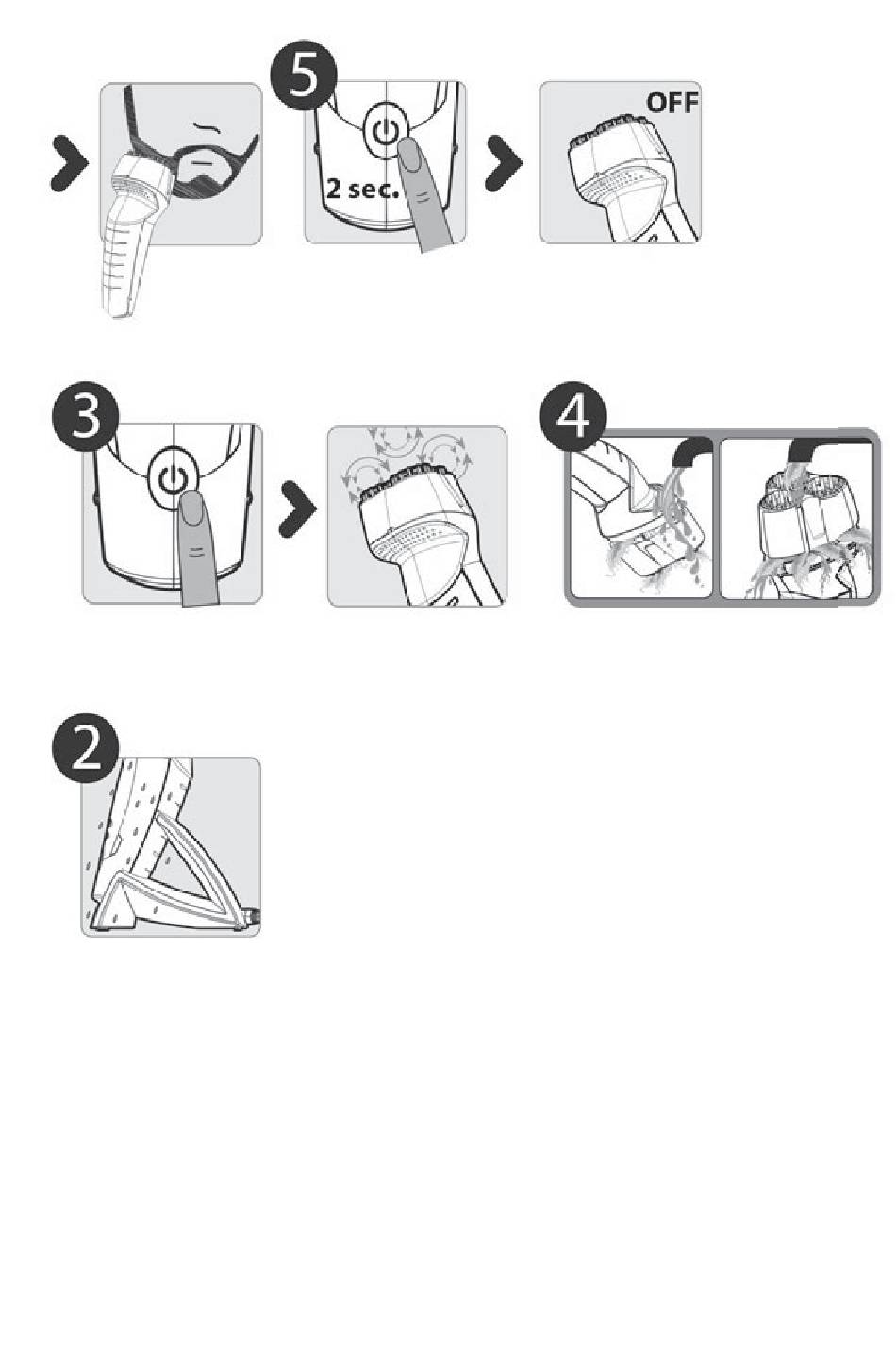 5

2 sec.

OFF

3

4

2