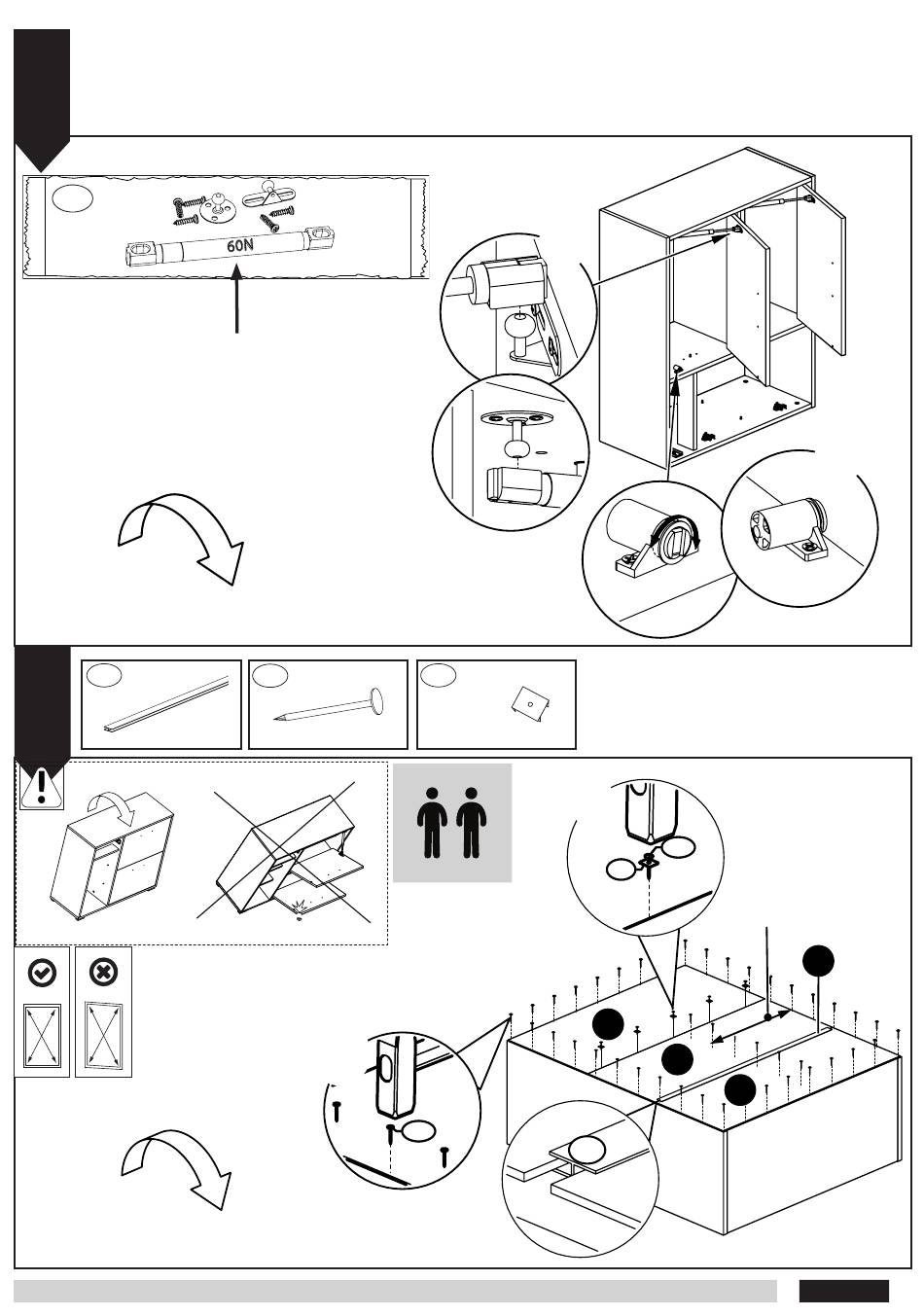 60N