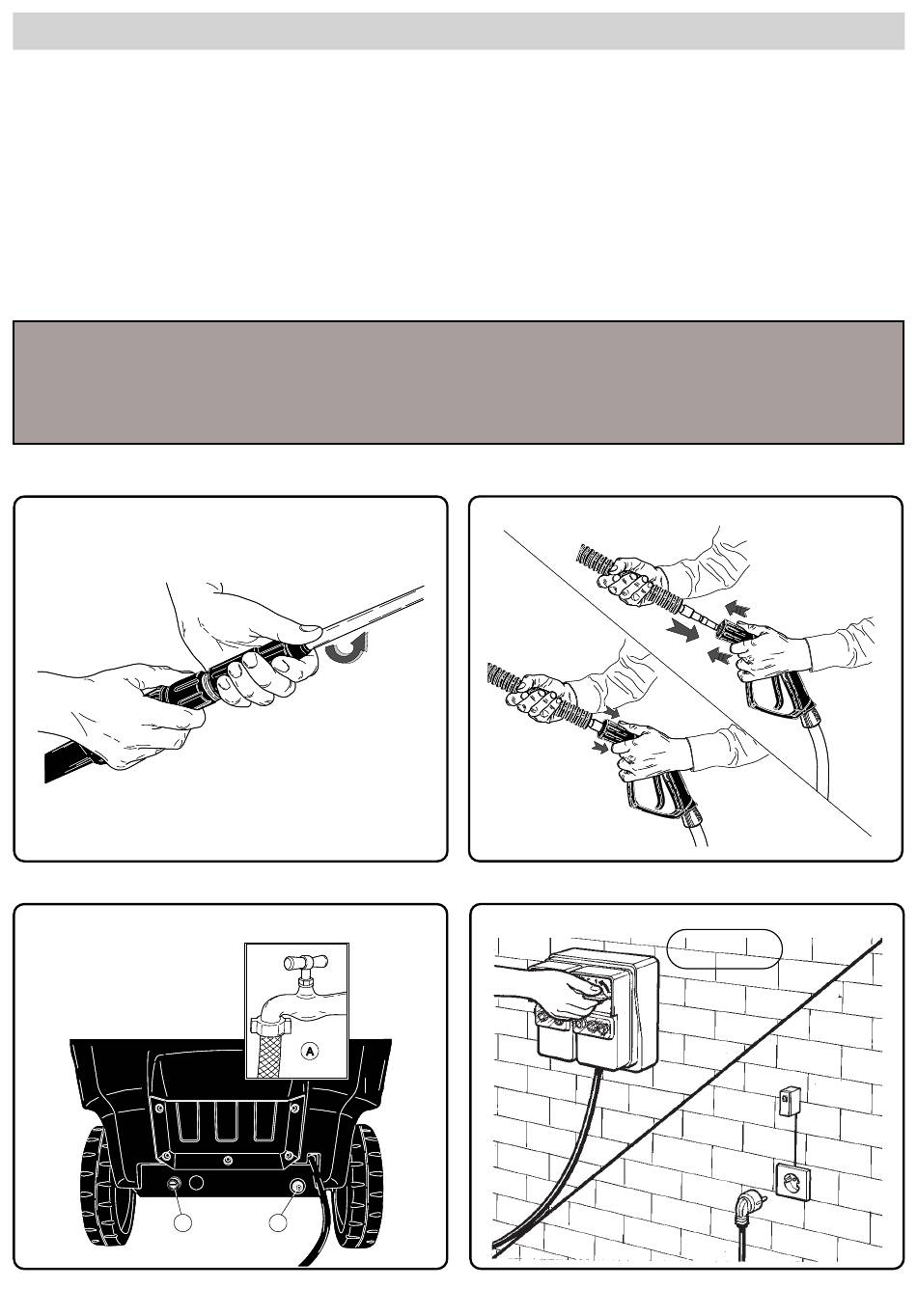 A