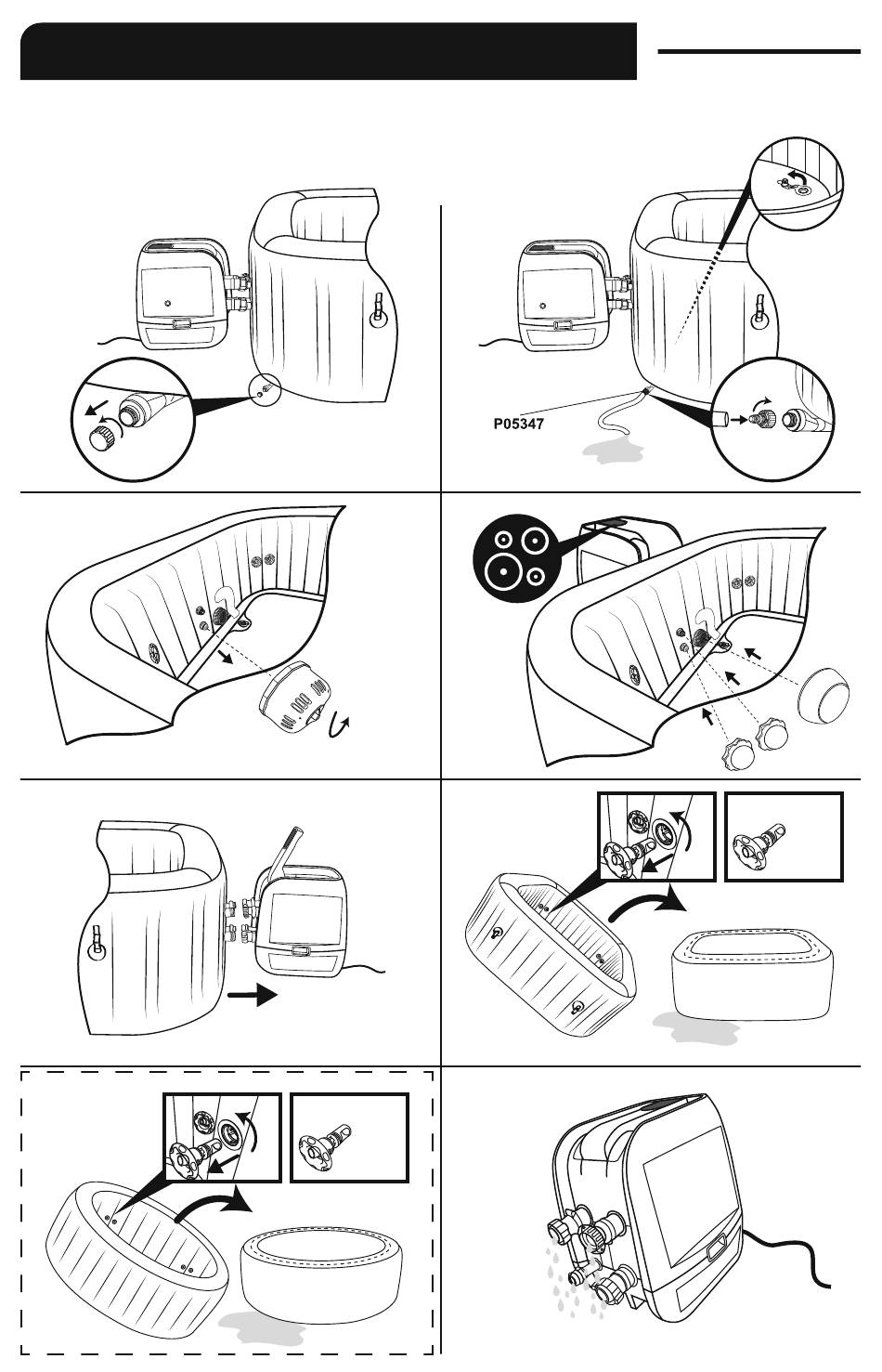 P05347