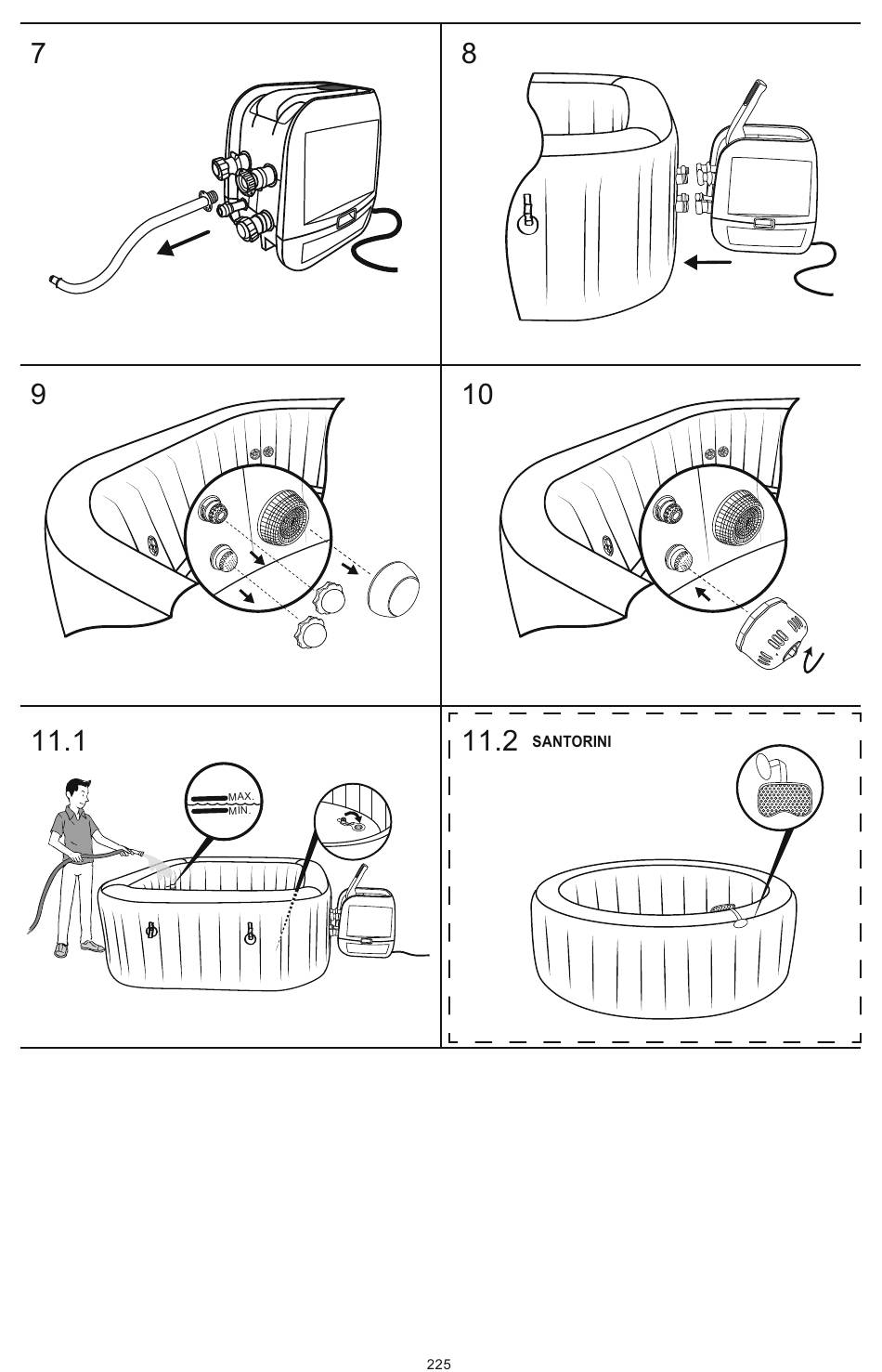 7

8

9

10

11.1

MAX.
MIN.

11.2 SANTORINI

225