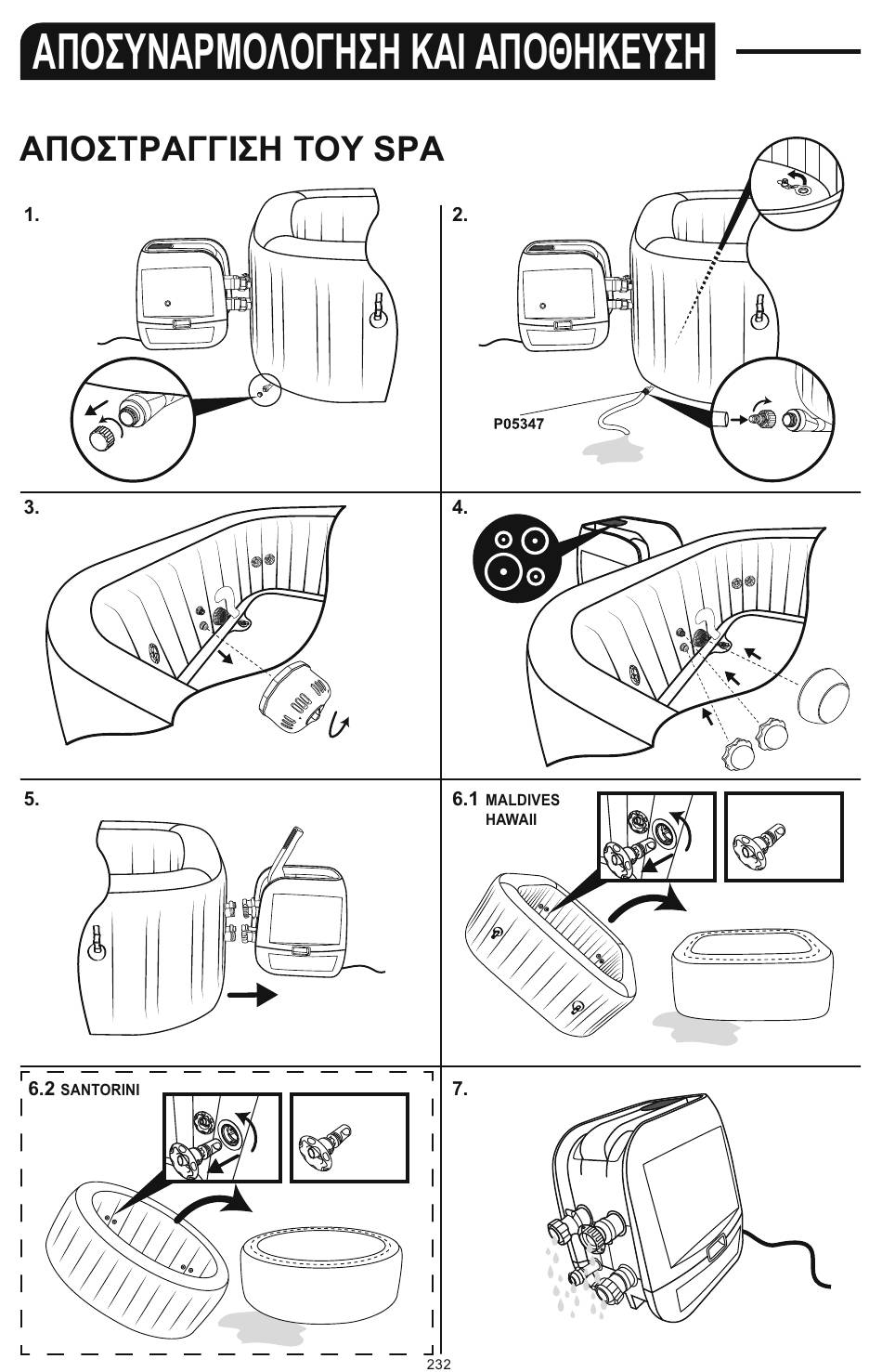 ΑΠΟΣΥΝΑΡΜΟΛΟΓΗΣΗ ΚΑΙ ΑΠΟΘΗΚΕΥΣΗ

ΑΠΟΣΤΡΑΓΓΙΣΗ ΤΟΥ SPA

1.

2.

P05347

3.

4.

5.

6.1 MALDIVES HAWAII

6.2 SANTORINI

7.

232