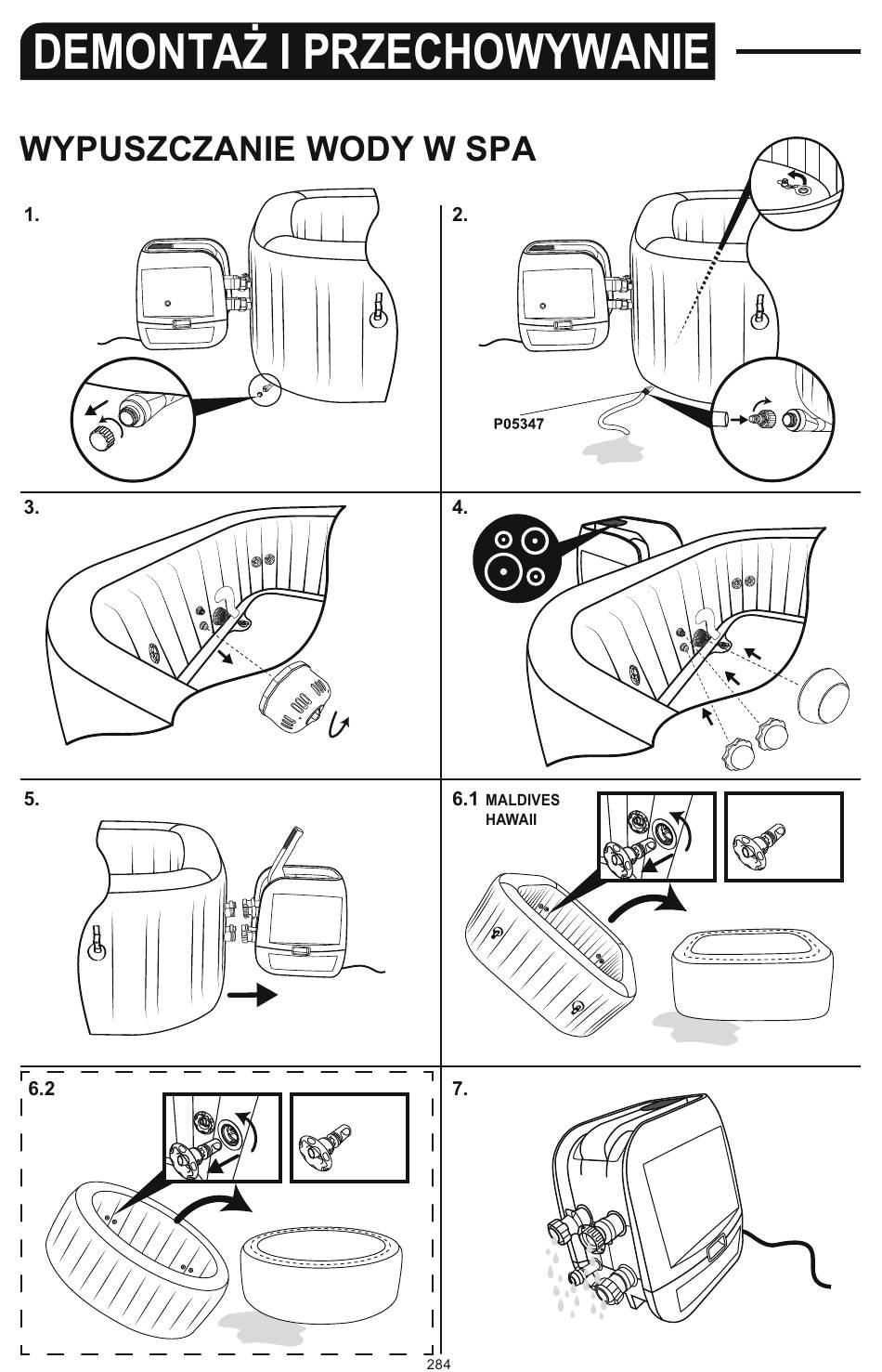 DEMONTAŻ I PRZECHOWYWANIE

WYPUSZCZANIE WODY W SPA

1.

2.

P05347

3.

4.

5.

6.1 MALDIVES HAWAII

6.2

7.

284