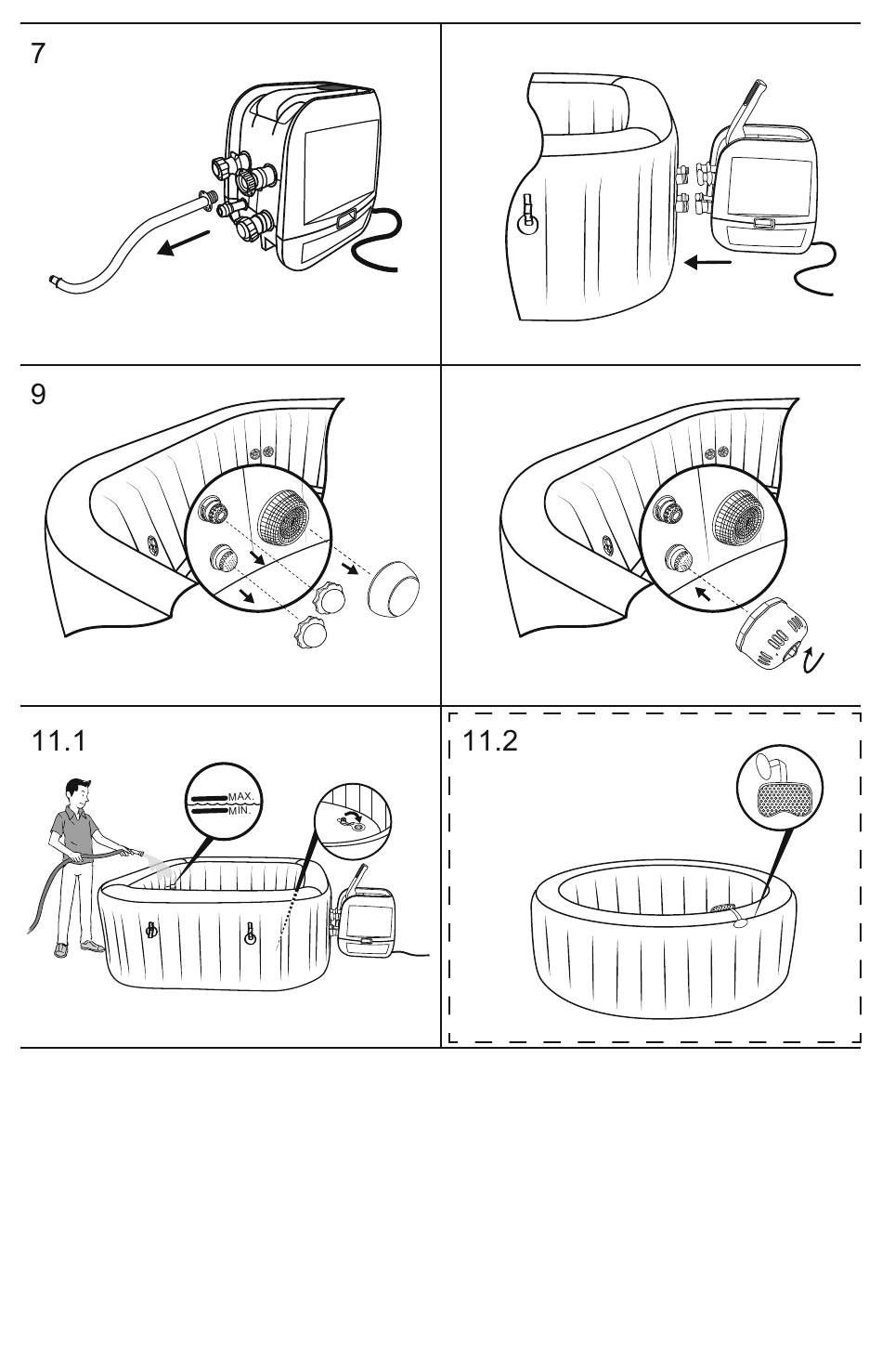 7

9

11.1

MAX.
MIN.

11.2