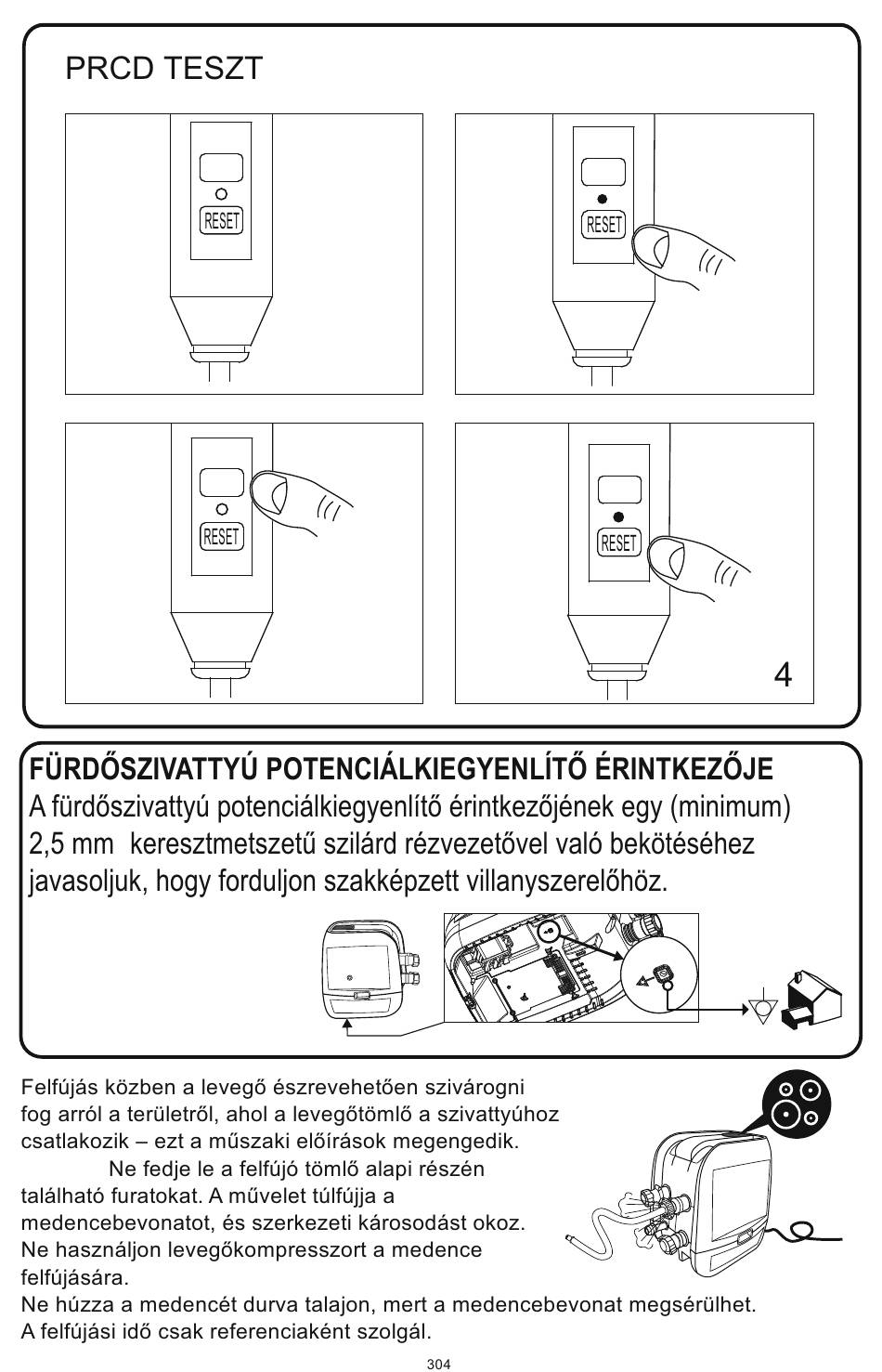 PRCD TESZT

RESET

RESET

RESET

RESET

4

FÜRDŐSZIVATTYÚ POTENCIÁLKIEGYENLÍTŐ ÉRINTKEZŐJE
A fürdőszivattyú potenciálkiegyenlítő érintkezőjének egy (minimum) 2,5 mm keresztmetszetű szilárd rézvezetővel való bekötéséhez javasoljuk, hogy forduljon szakképzett villanyszerelőhöz.

Felfújás közben a levegő észrevehetően szivárogni fog arról a területről, ahol a levegőtömlő a szivattyúhoz csatlakozik – ezt a műszaki előírások megengedik.
Ne fedje le a felfújó tömlő alapi részén található furatokat. A művelet túlfújja a medencebevonatot, és szerkezeti károsodást okoz.
Ne használjon levegőkompresszort a medence felfújására.
Ne húzza a medencét durva talajon, mert a medencebevonat megsérülhet.
A felfújási idő csak referenciaként szolgál.

304