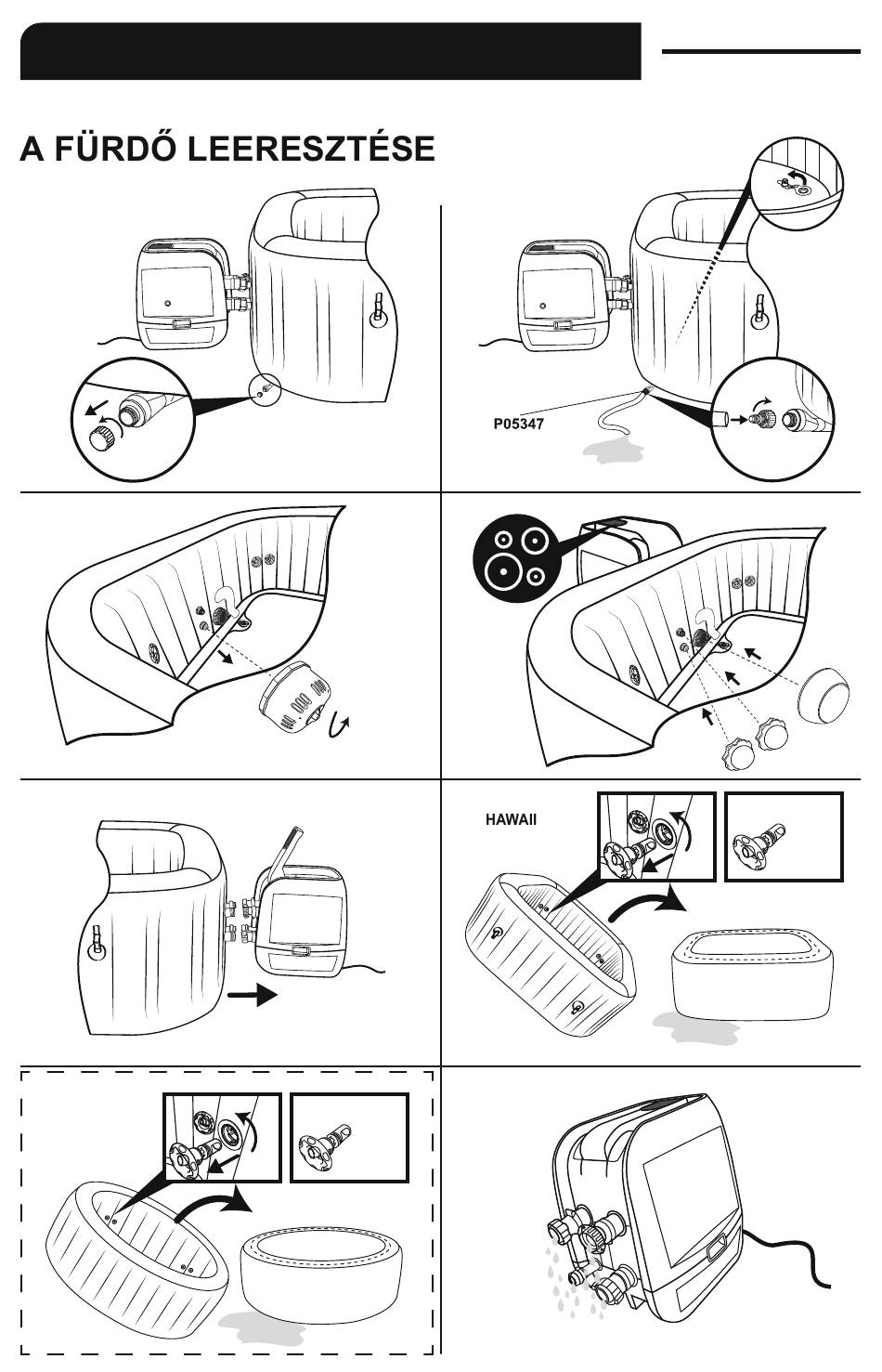 A FÜRDŐ LEERESZTÉSE

P05347

HAWAII