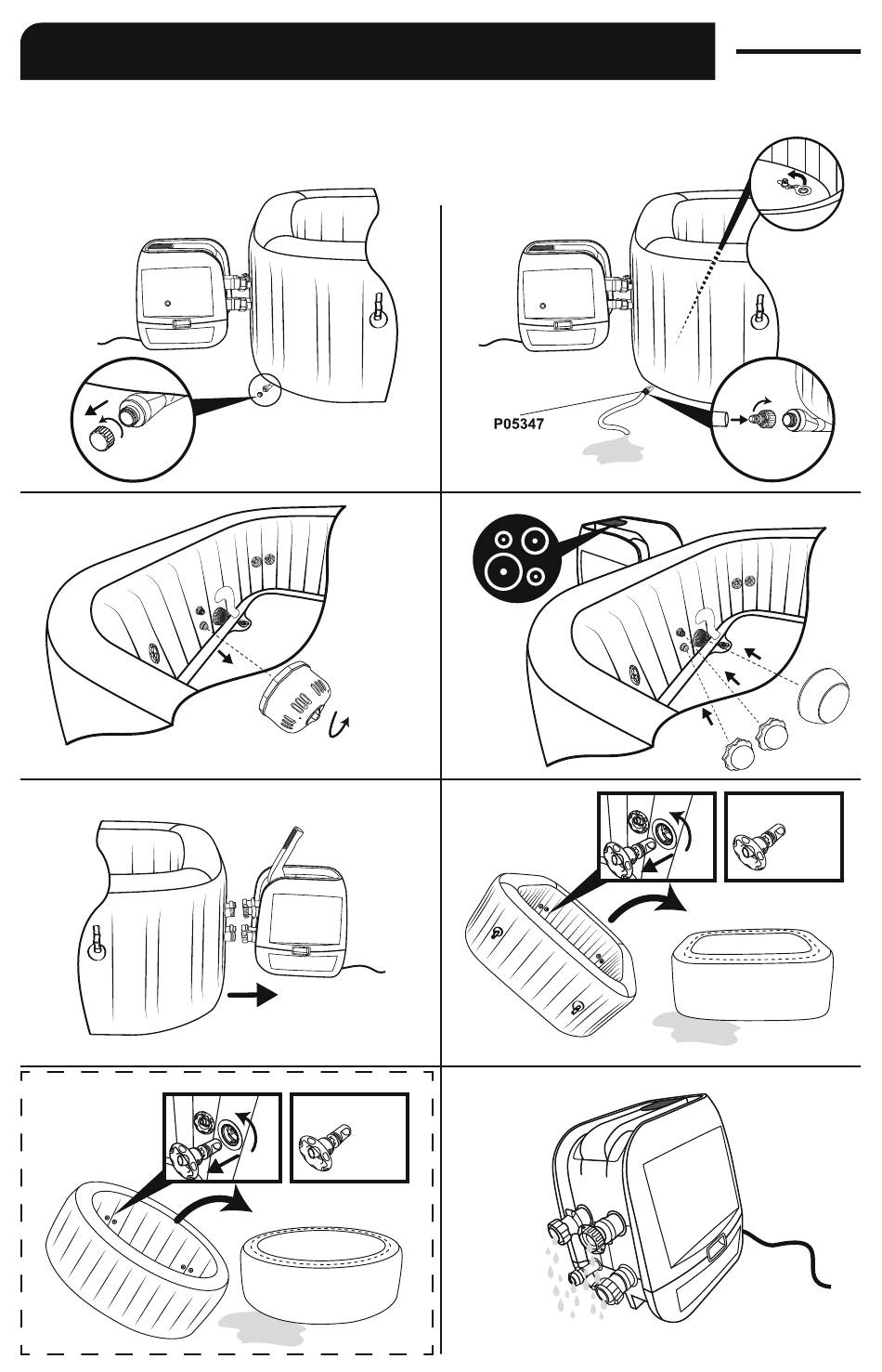 P05347