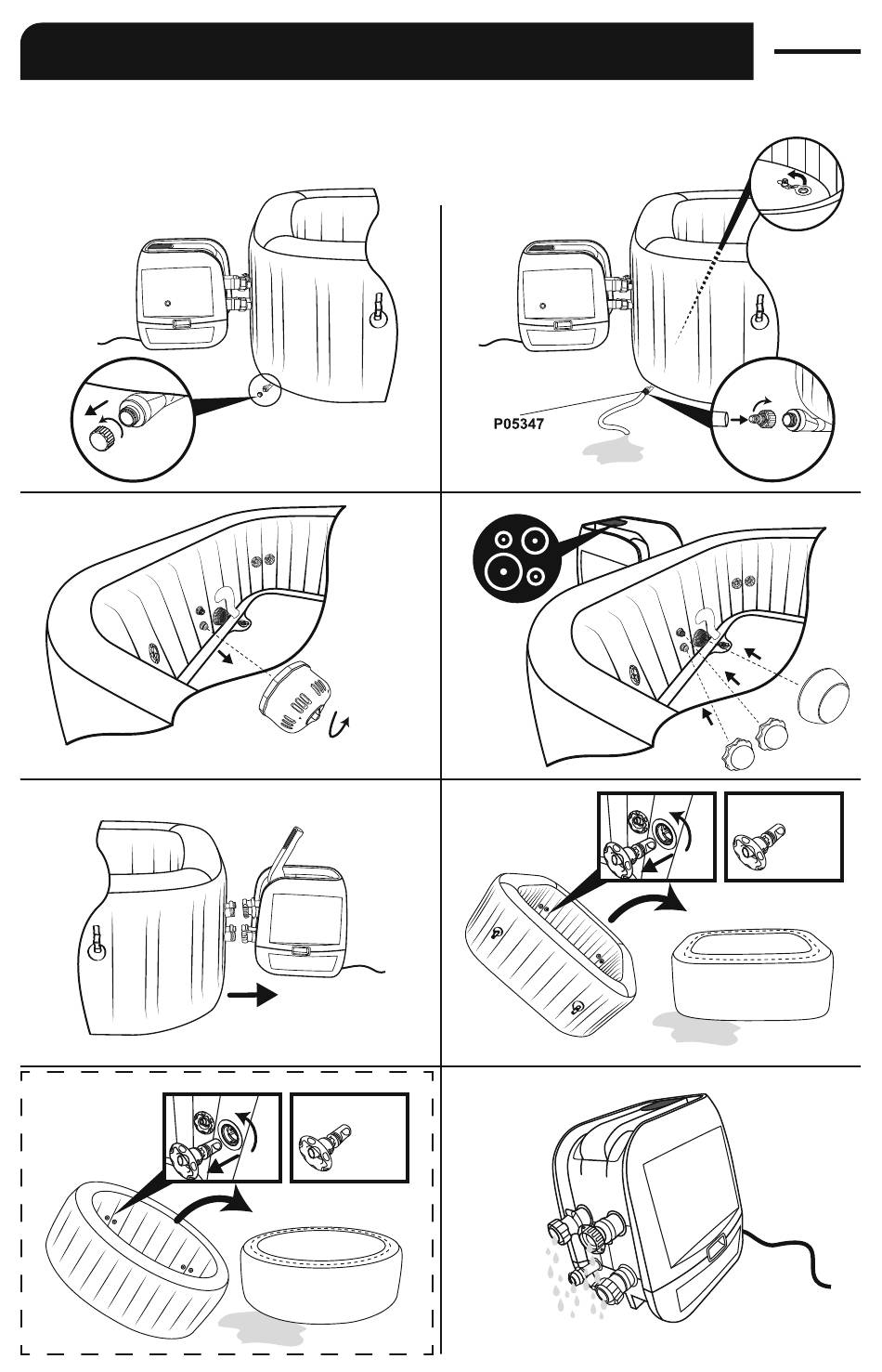 P05347