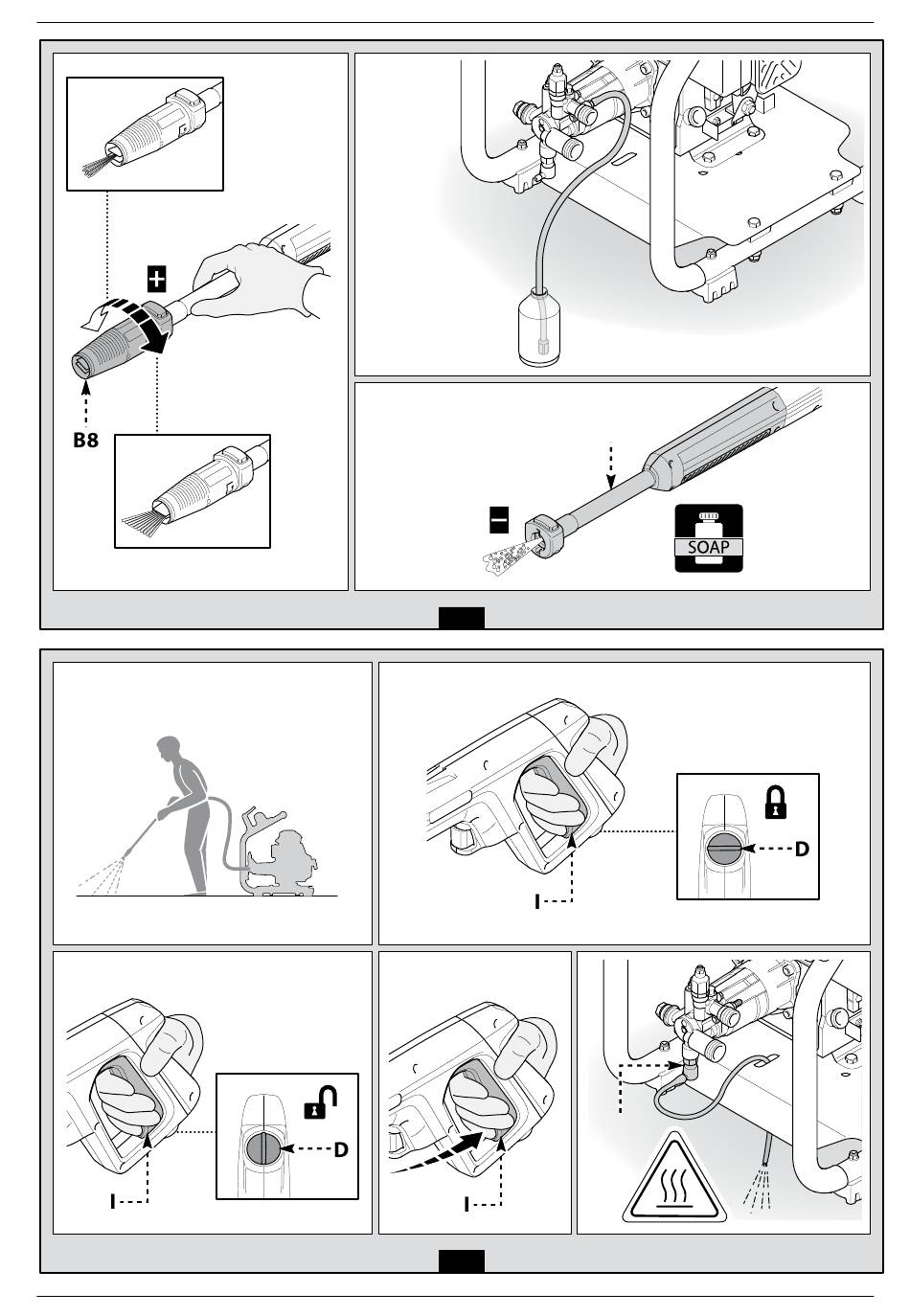 B8

SOAP

D

I

D

I

I