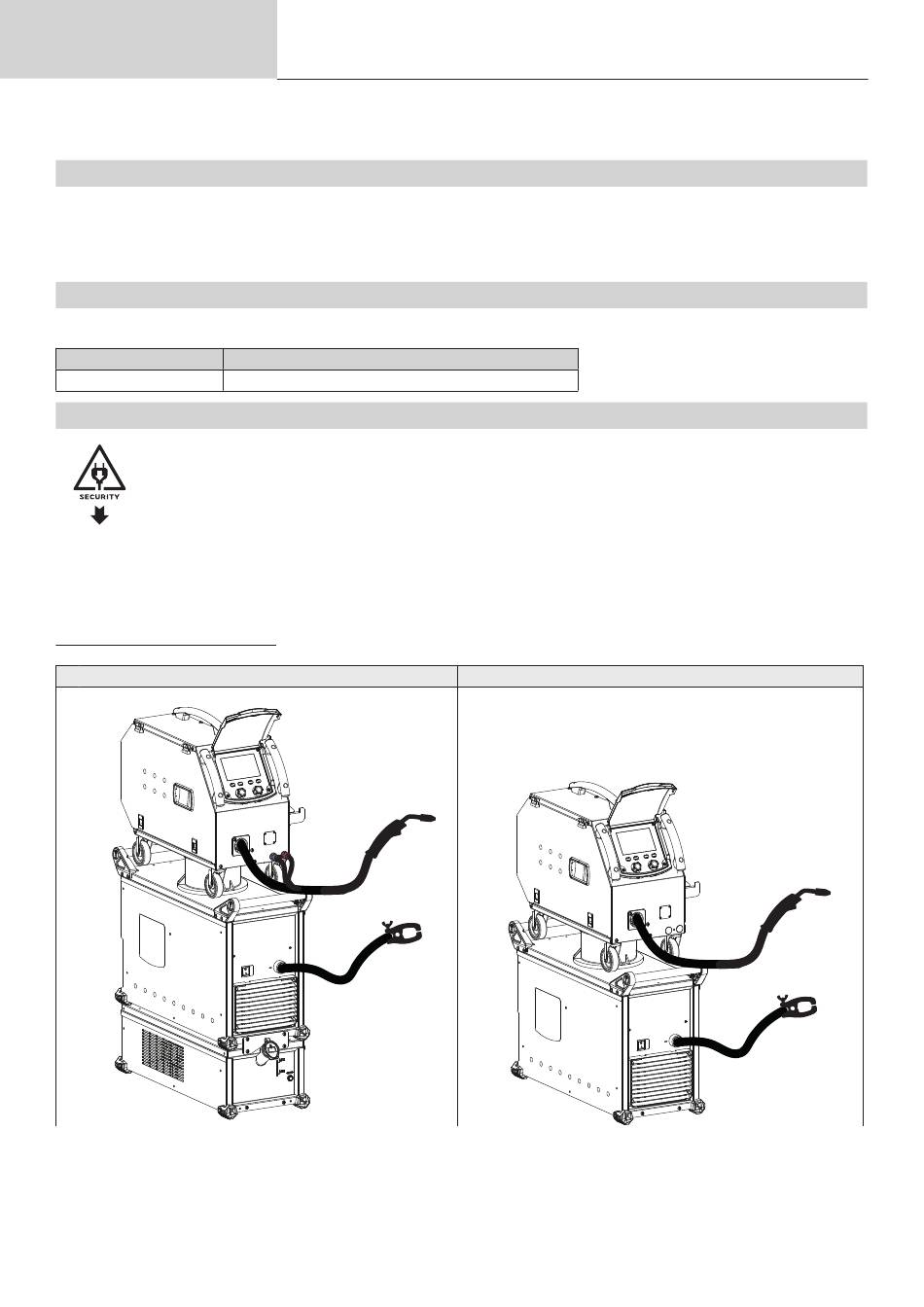 SECURITY