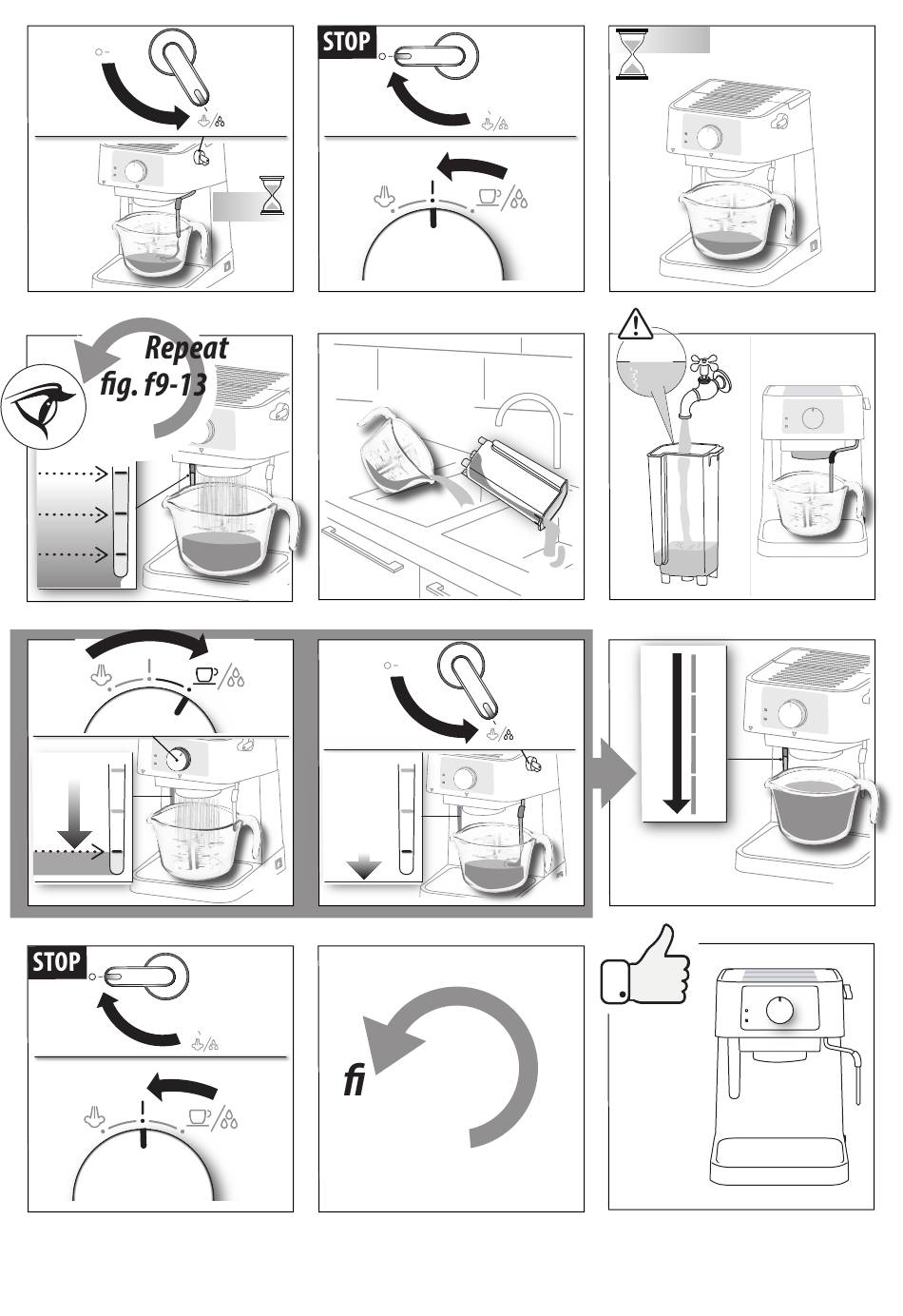 STOP

Repeat fig. f9-13

STOP

fi