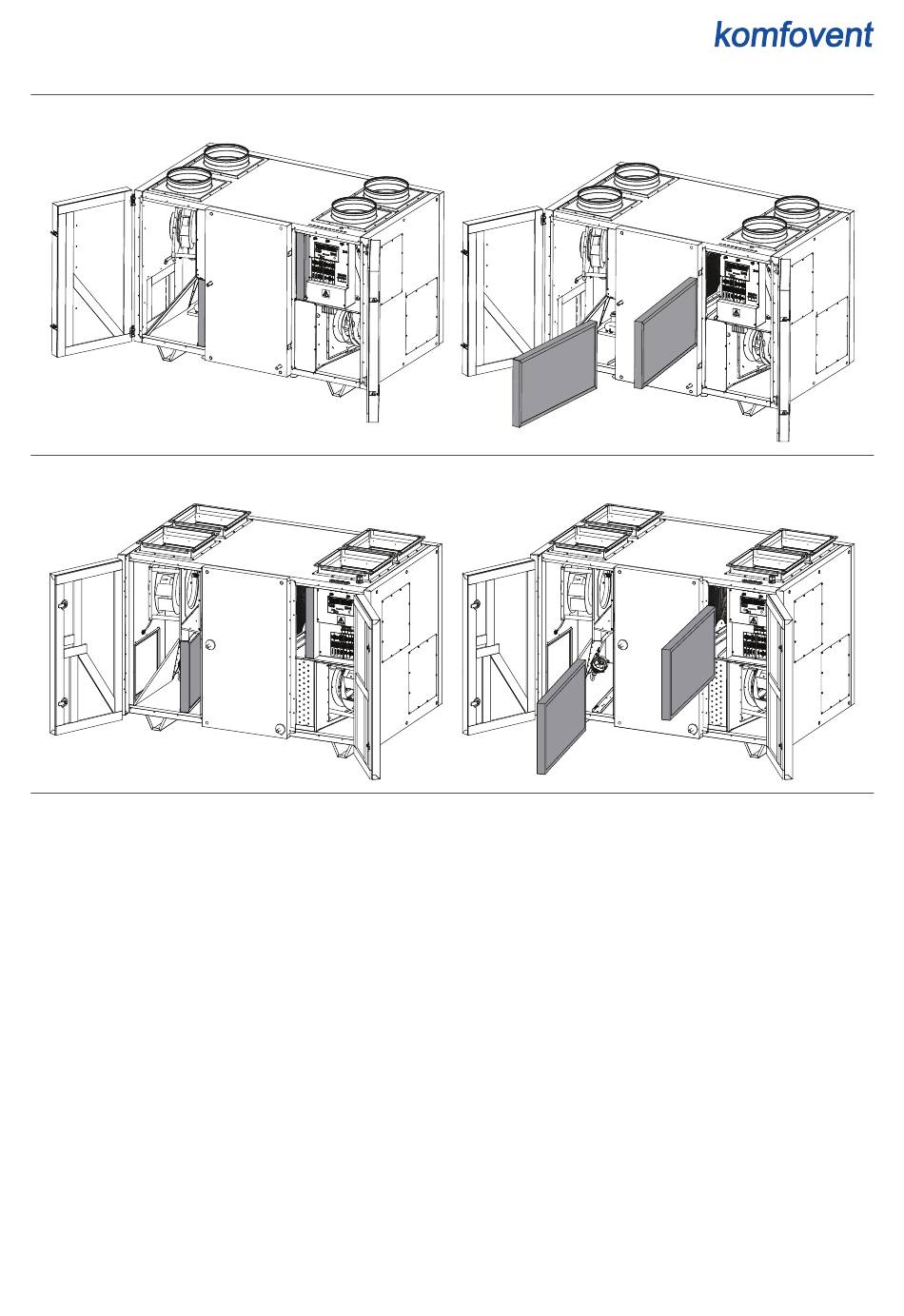 komfovent