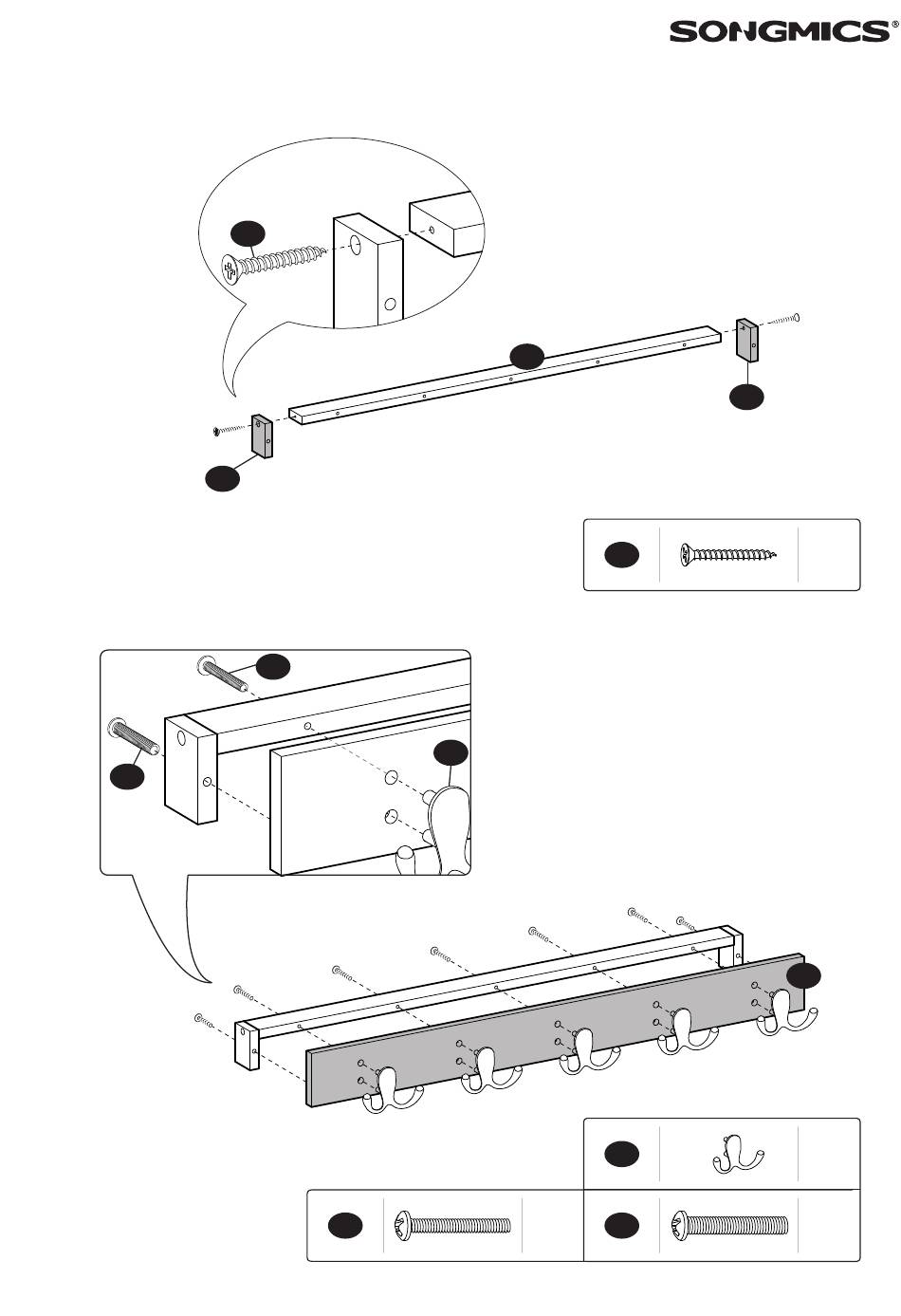 SONGMICS®