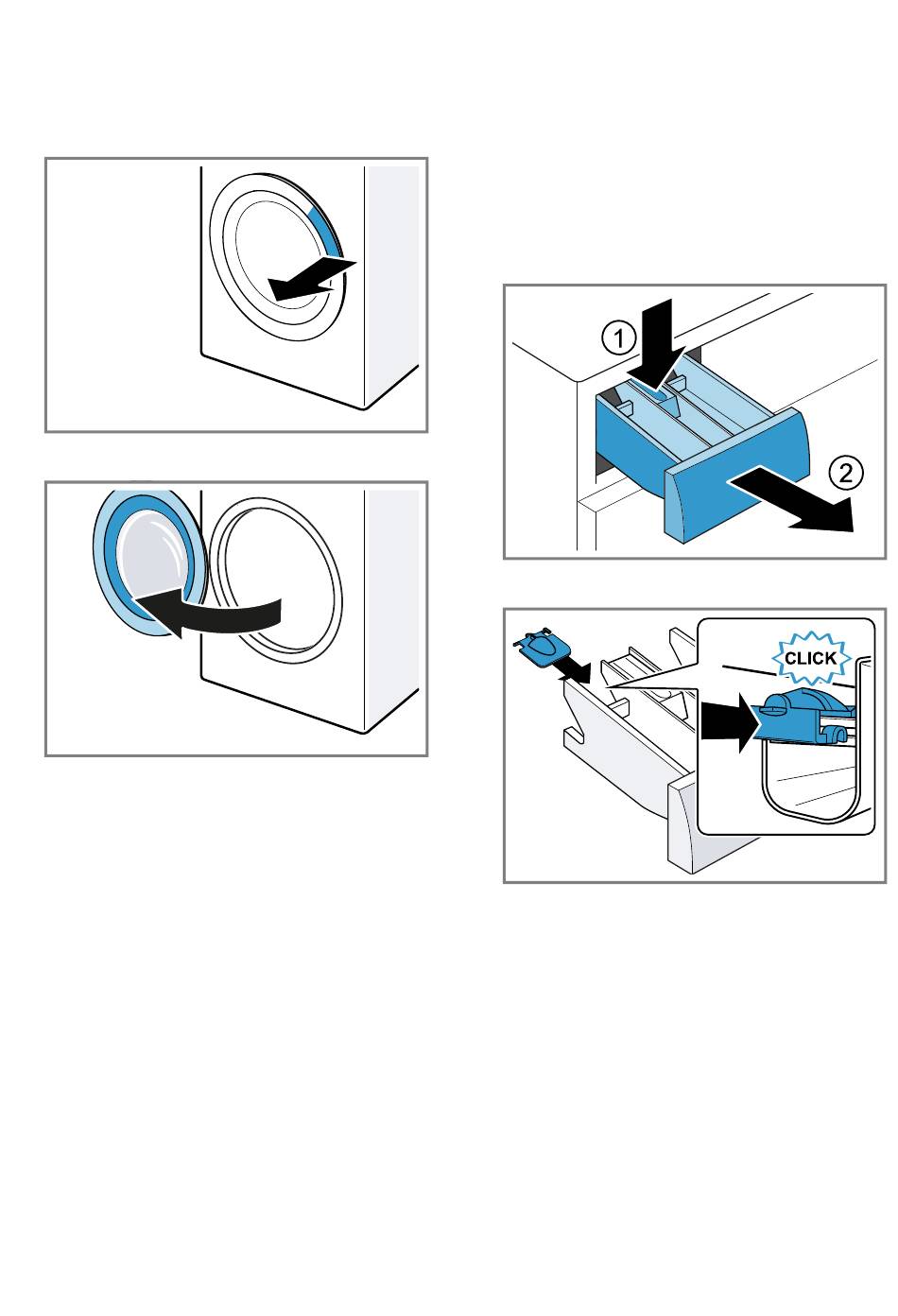 ①
②
CLICK