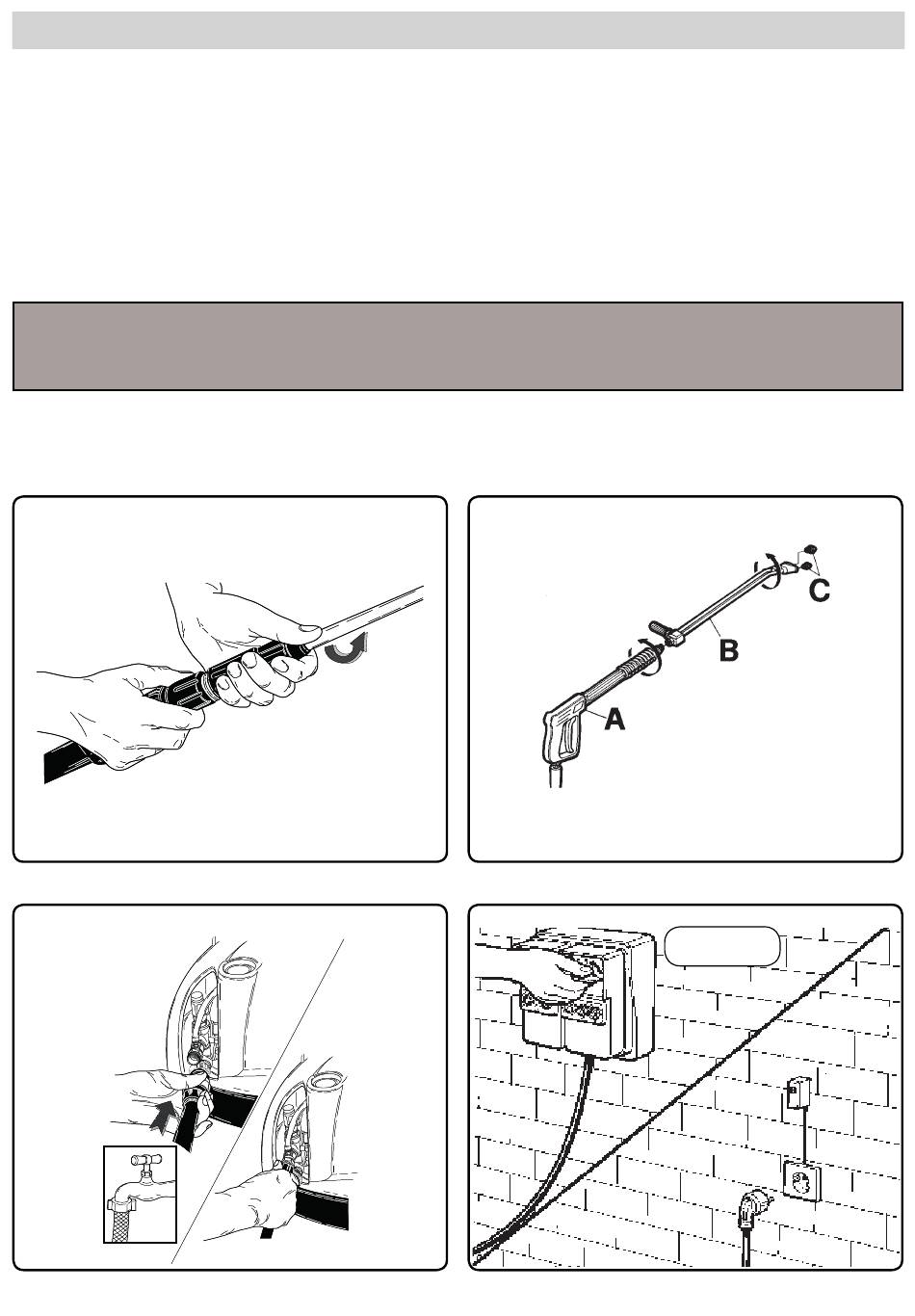 C

B

A