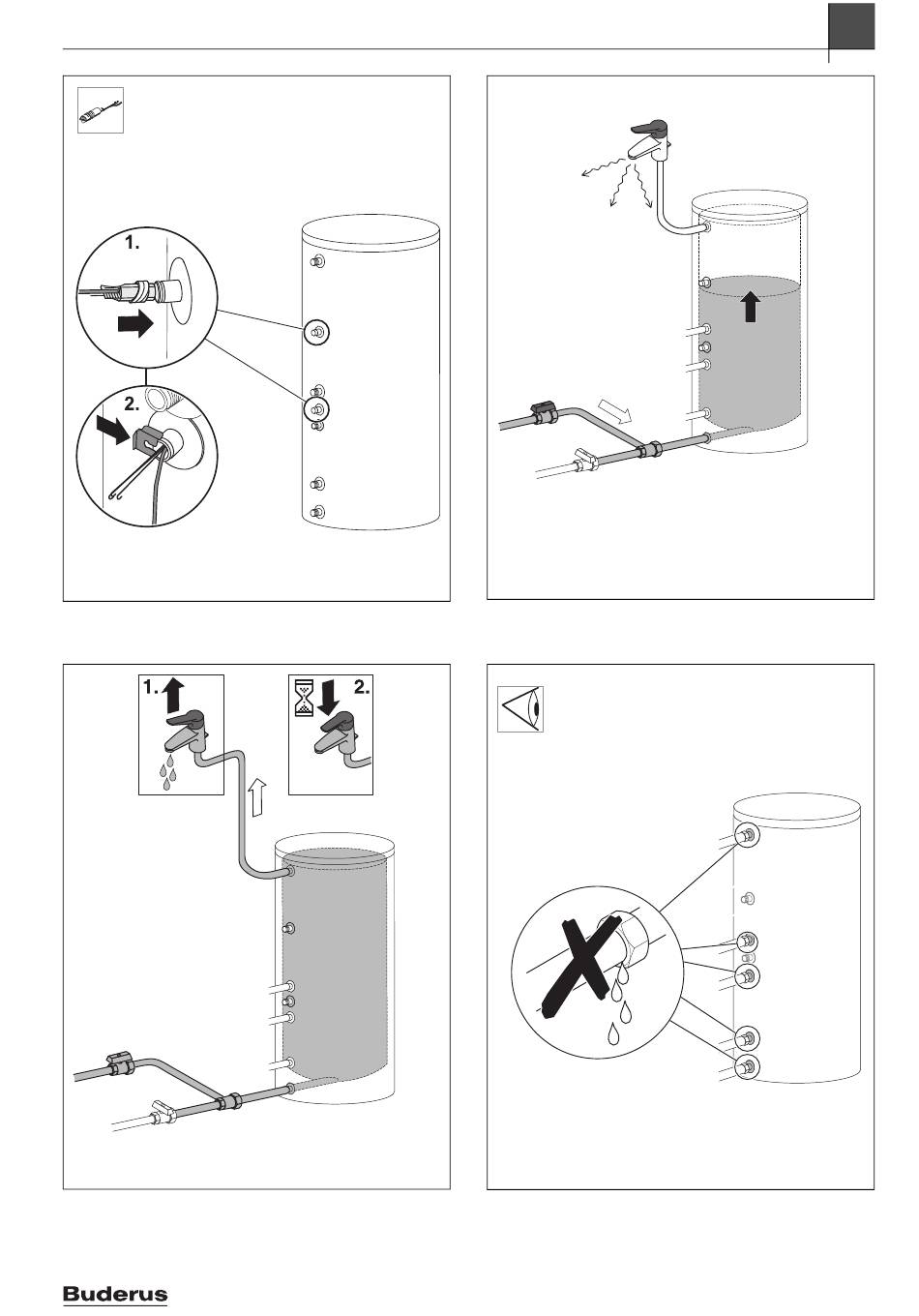 1.

2.

1.

2.

Buderus