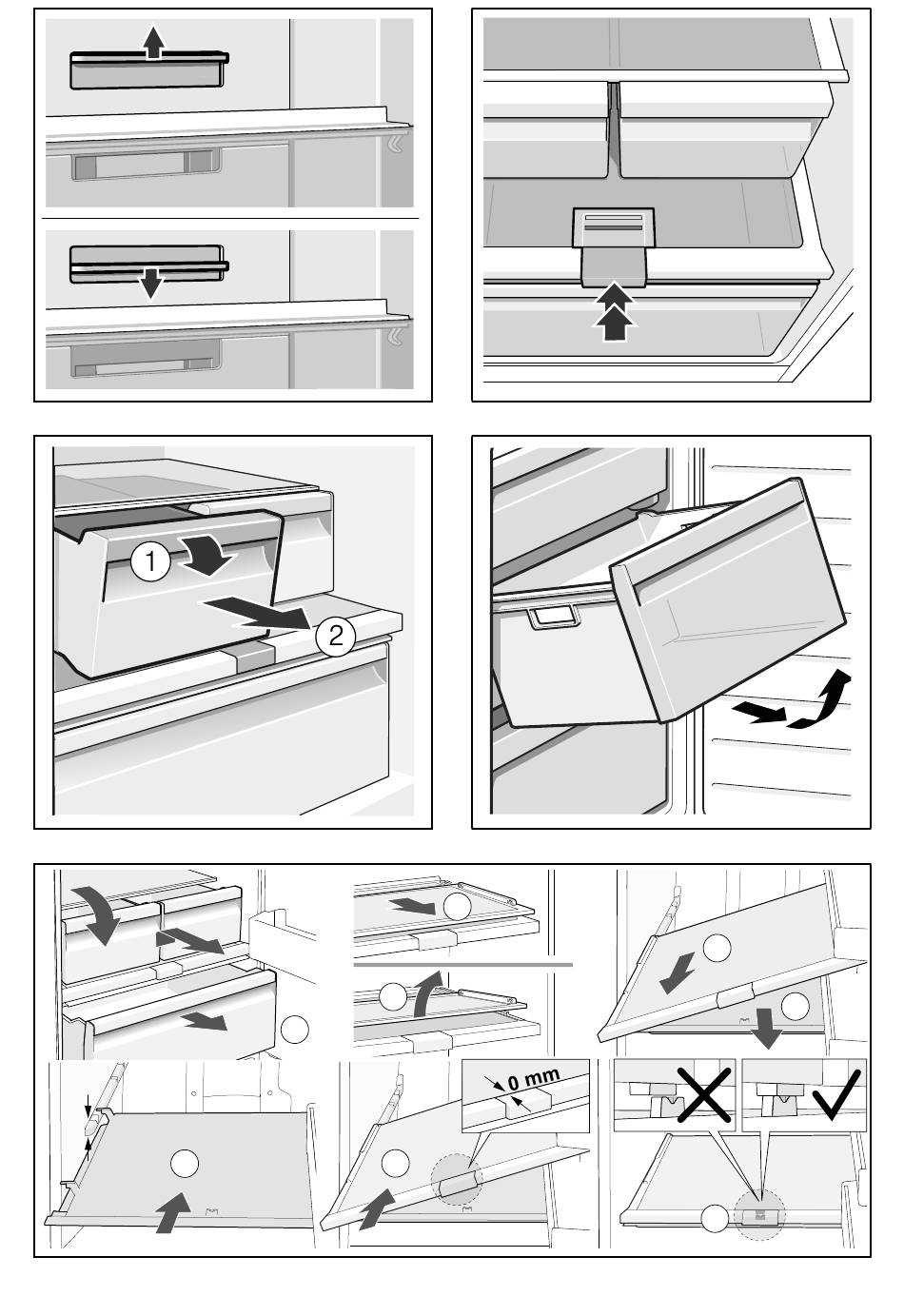 1
2
0 mm