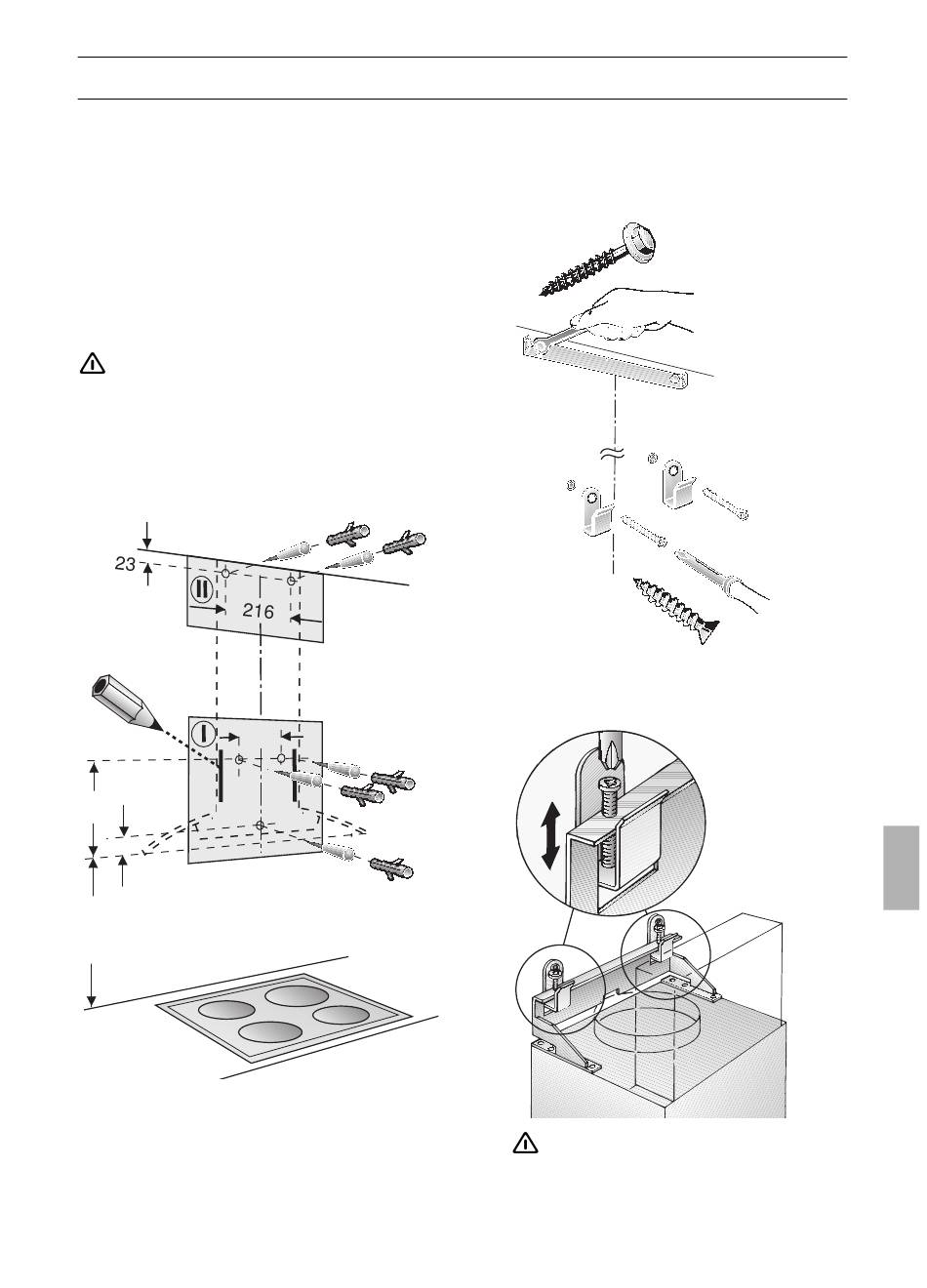 23

II

216

I