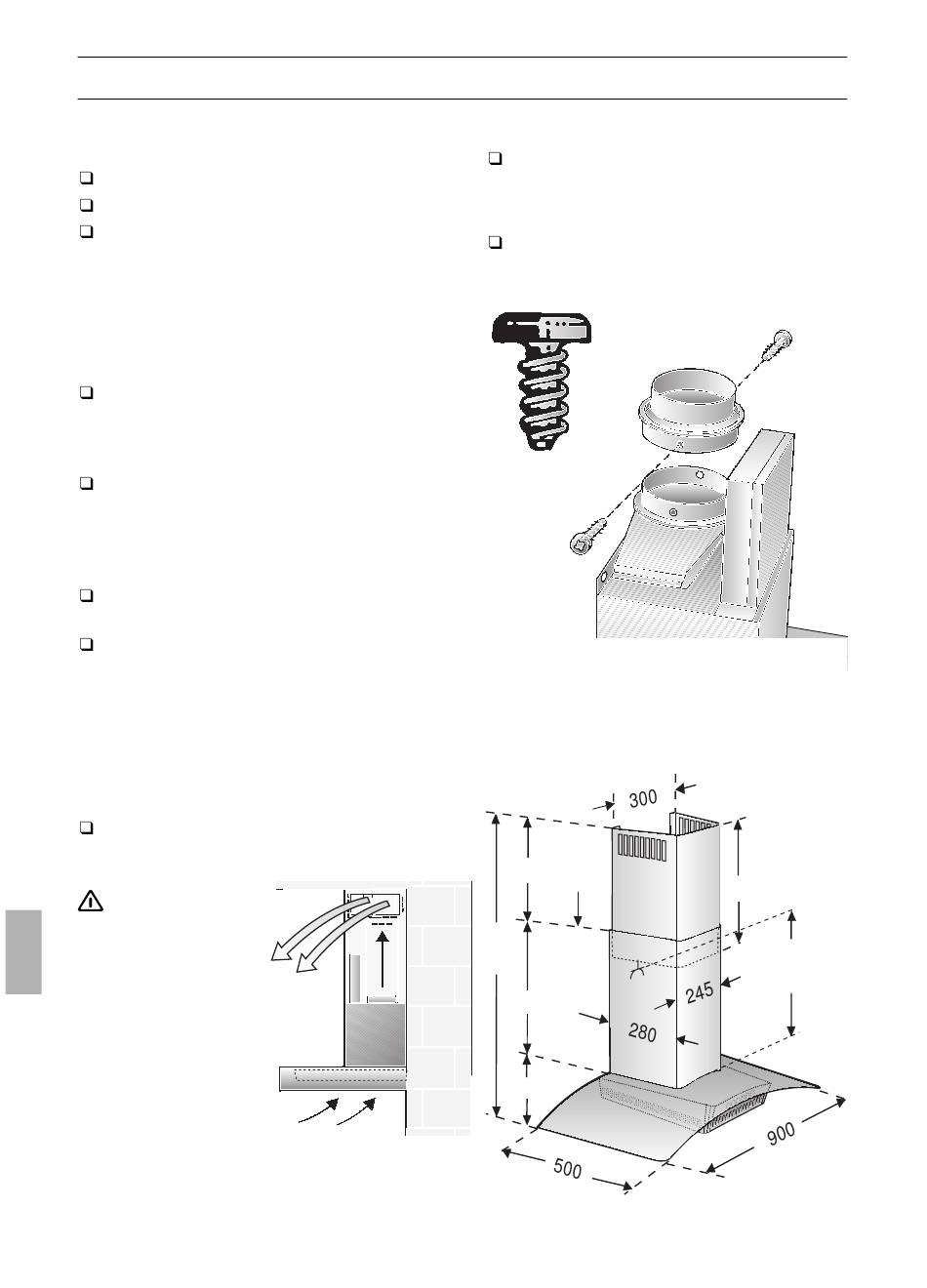 300

245

280

900

500