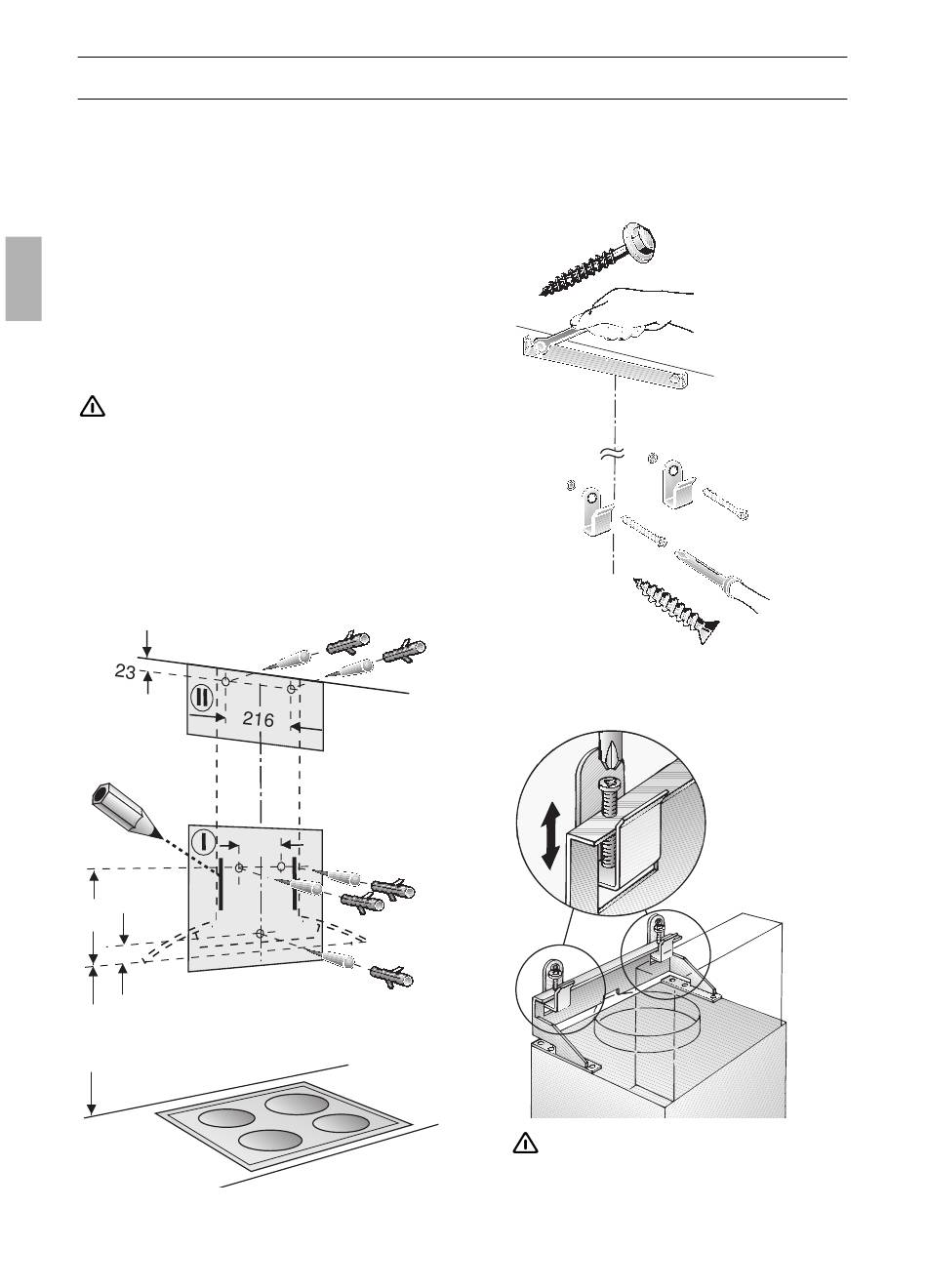 23

II

216

I