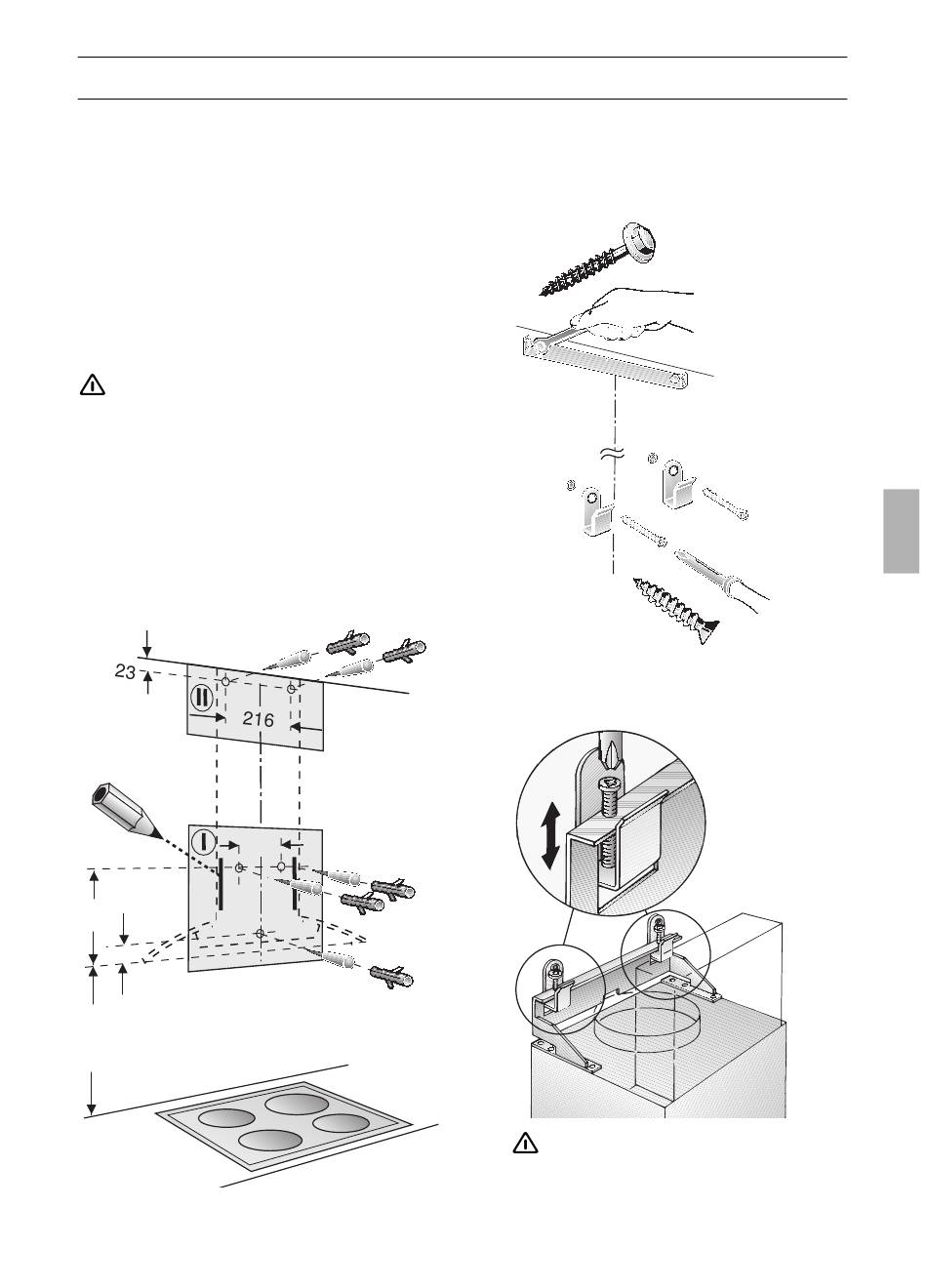 23

II

216

I