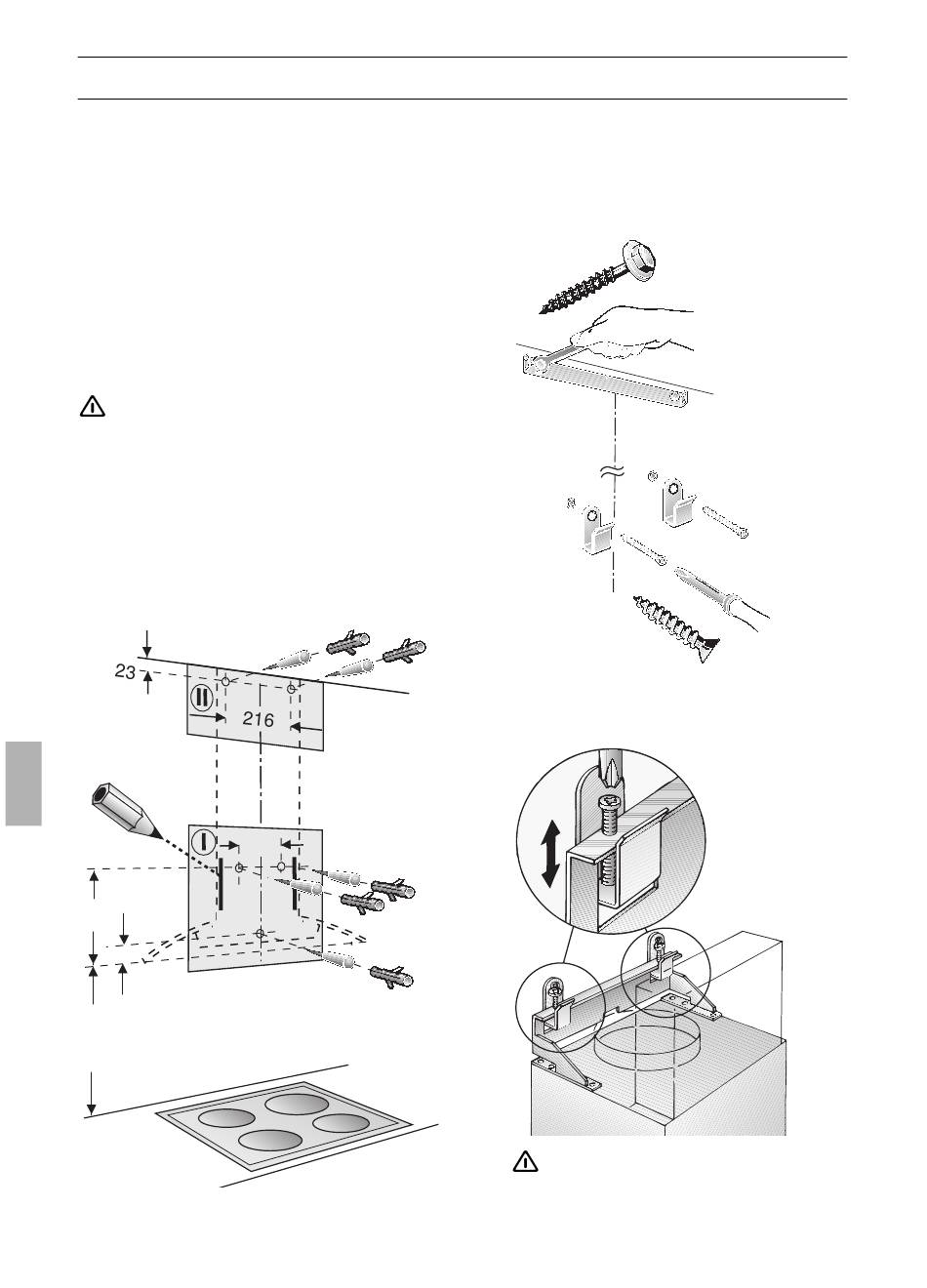 23

II

216

I