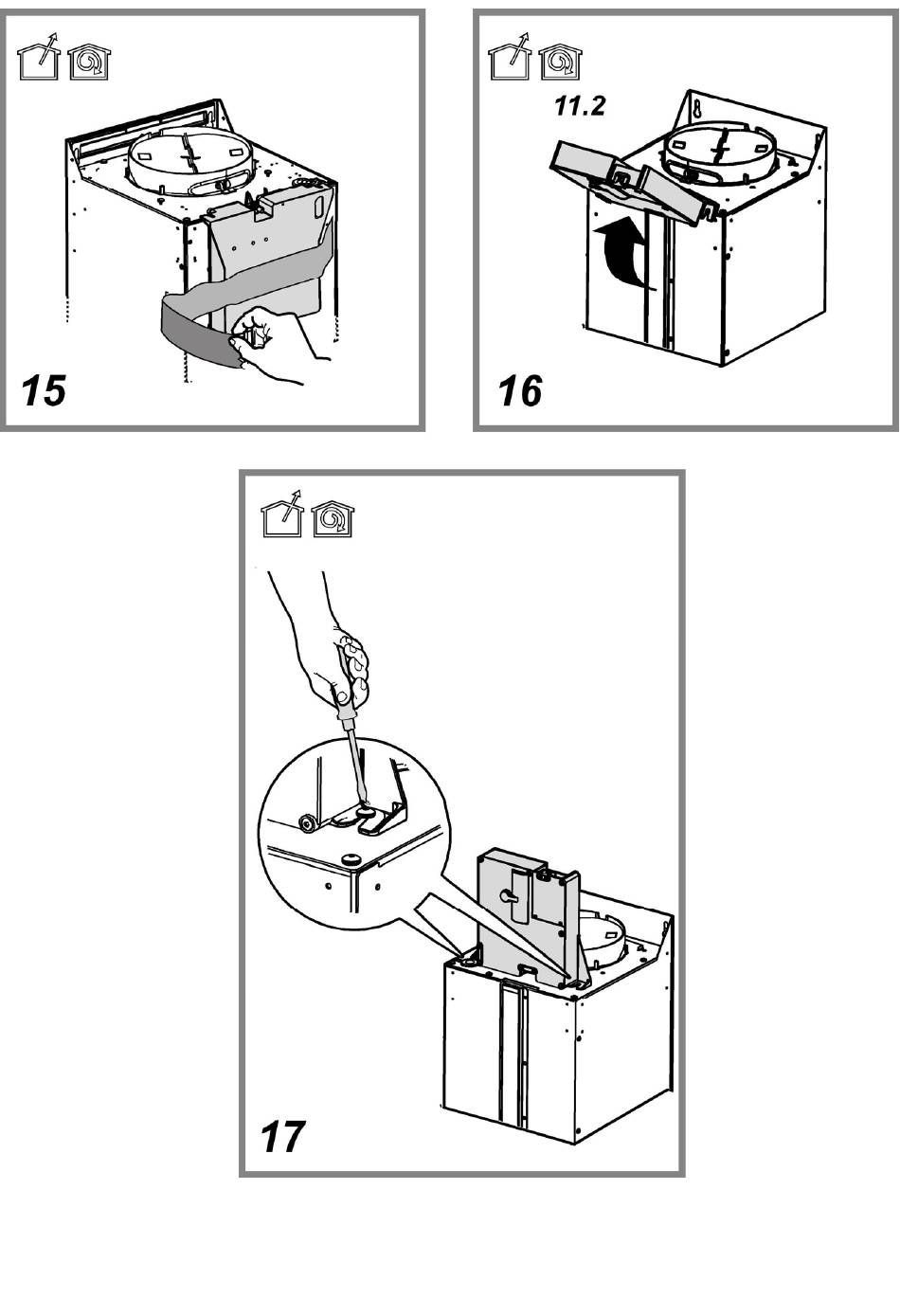 15

11.2

16

17