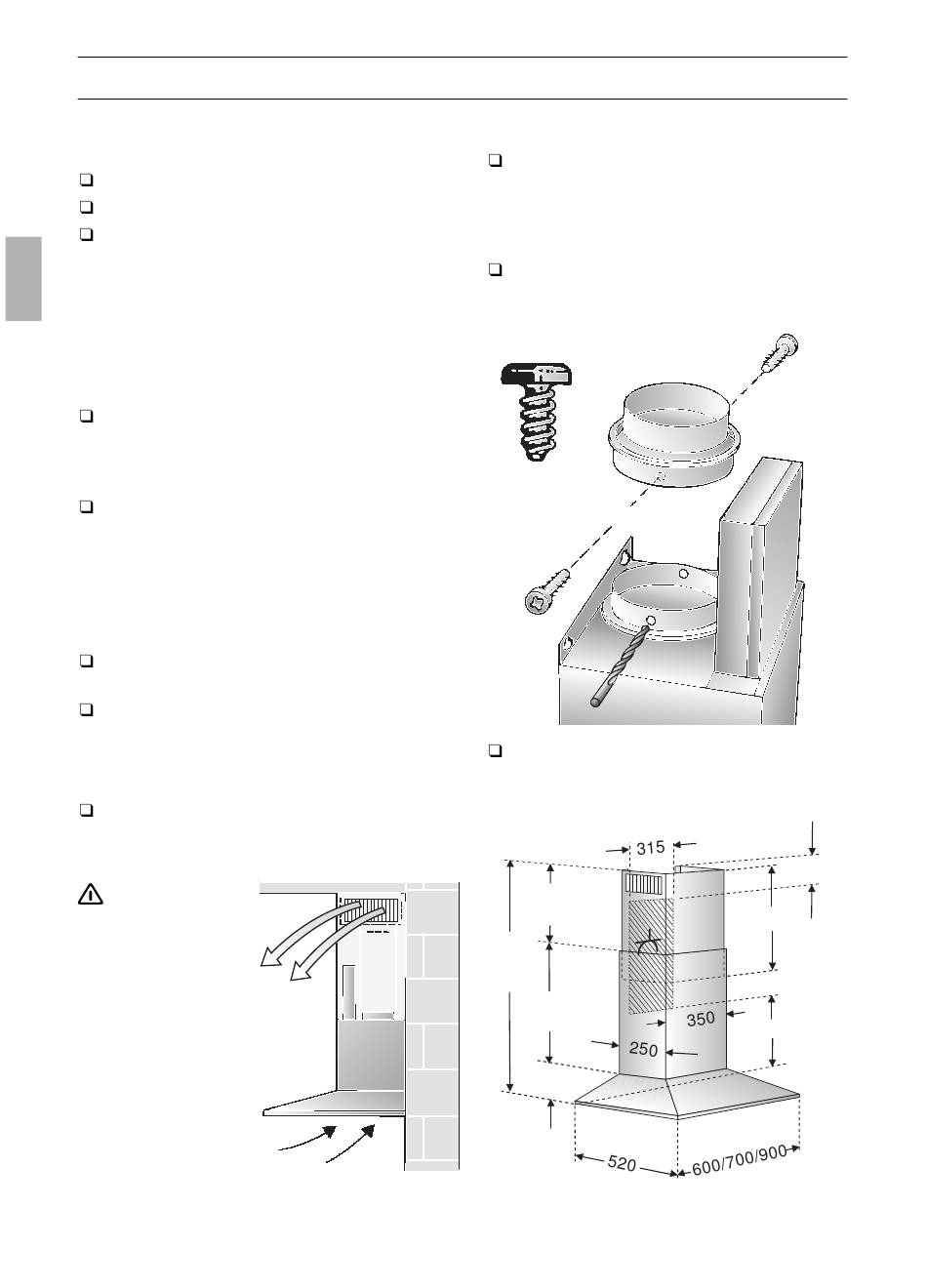 315

350

250

520

600/700/900