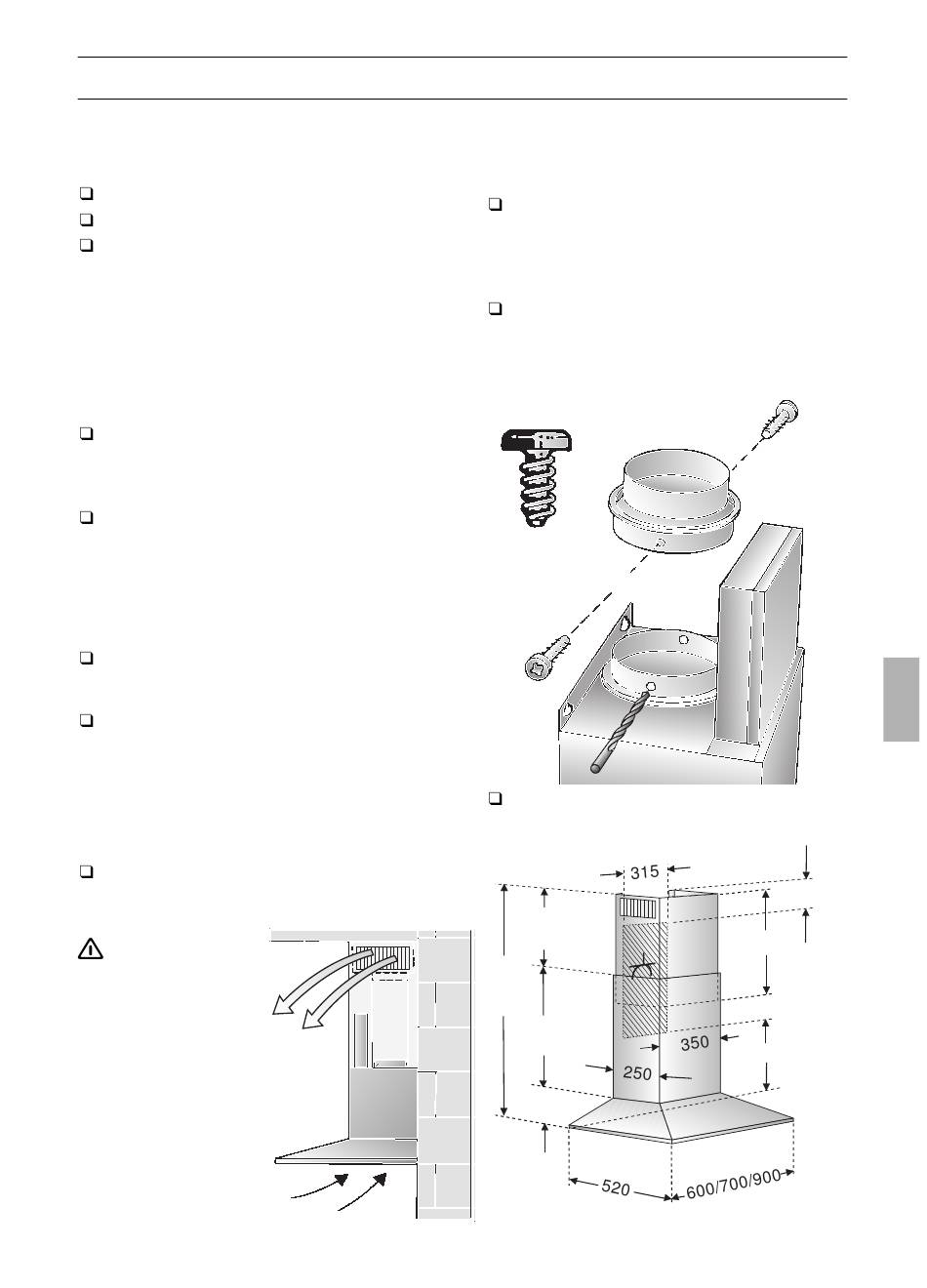 315

350

250

520

600/700/900