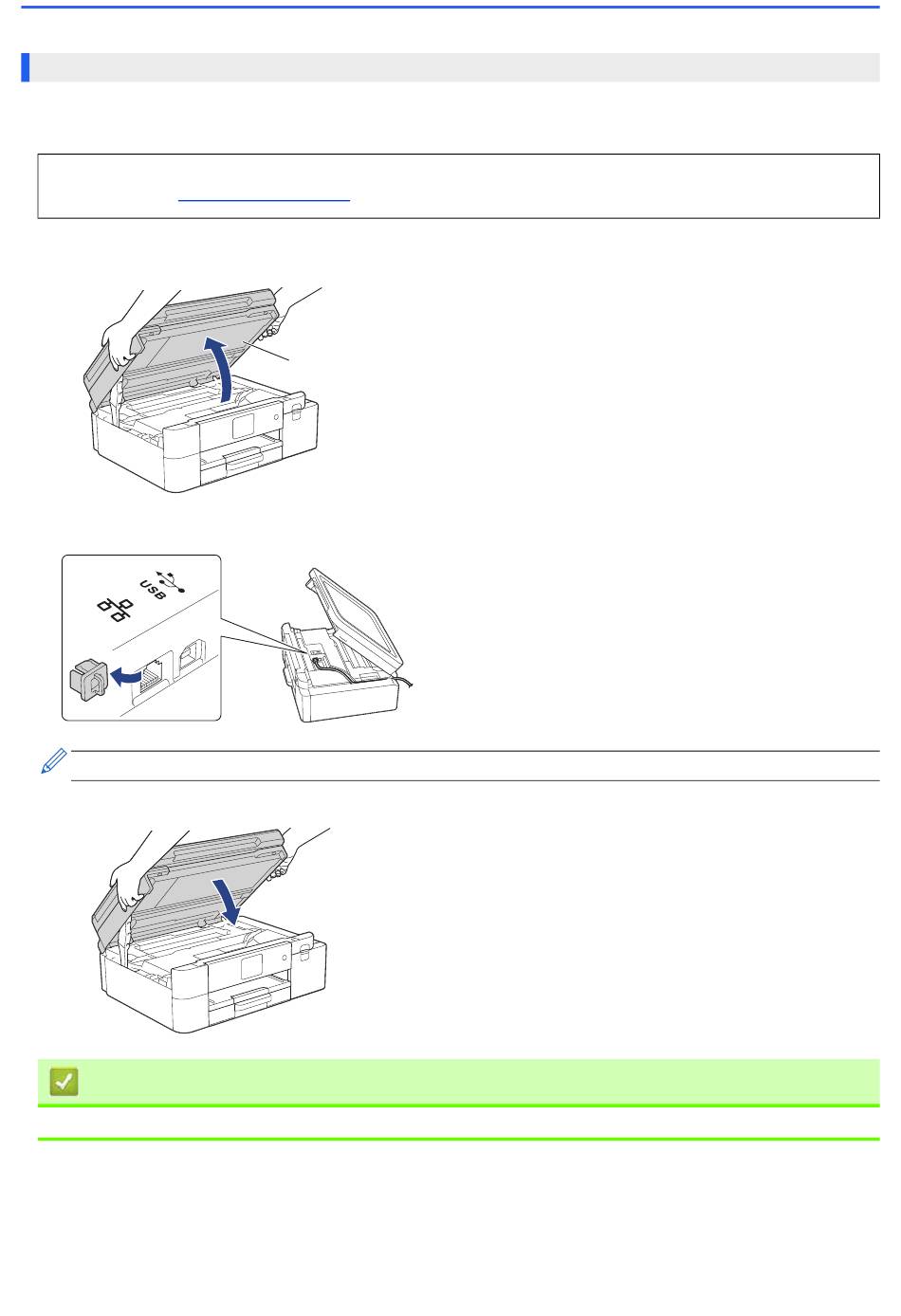 USB