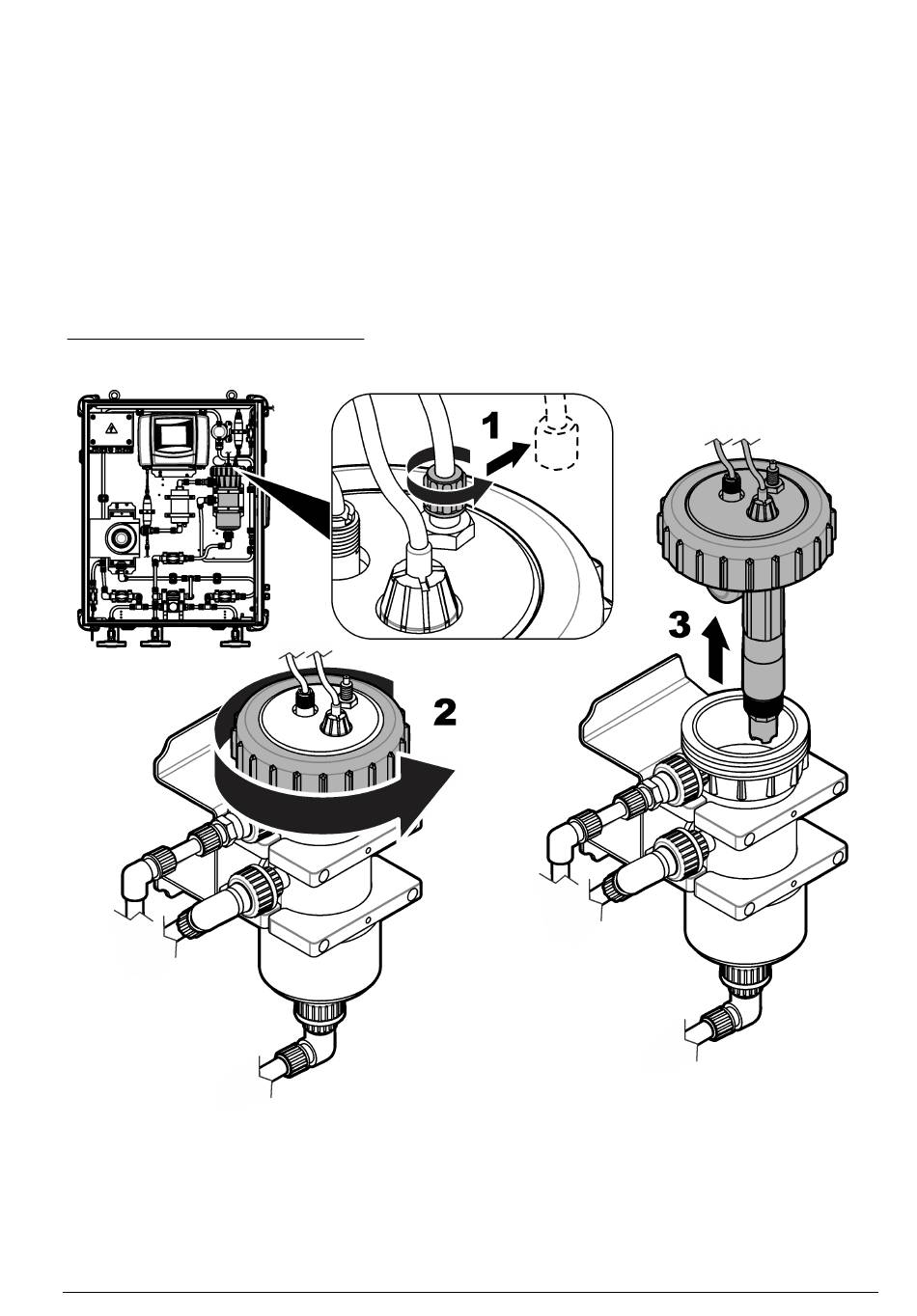 1

2

3