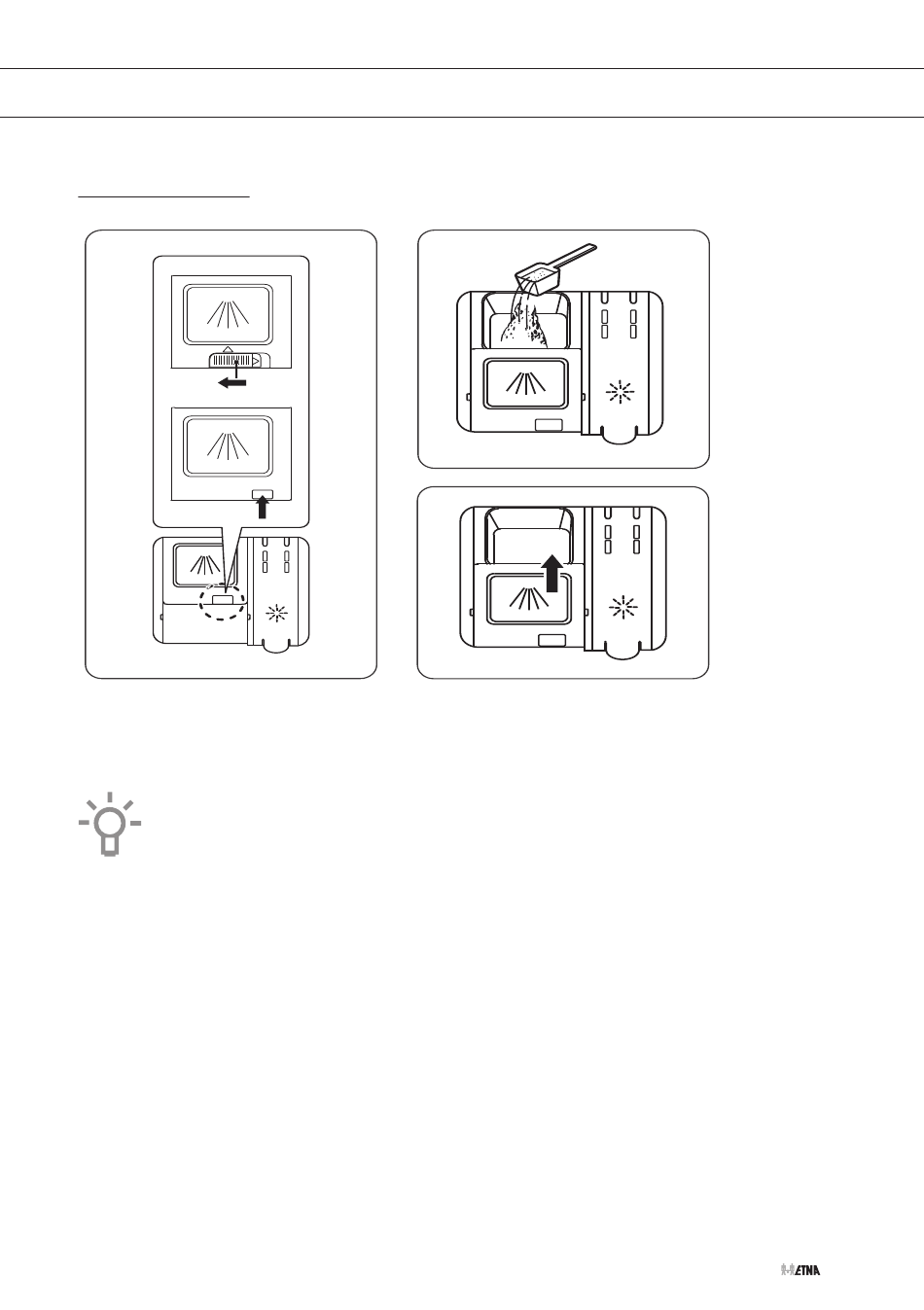 ETNA