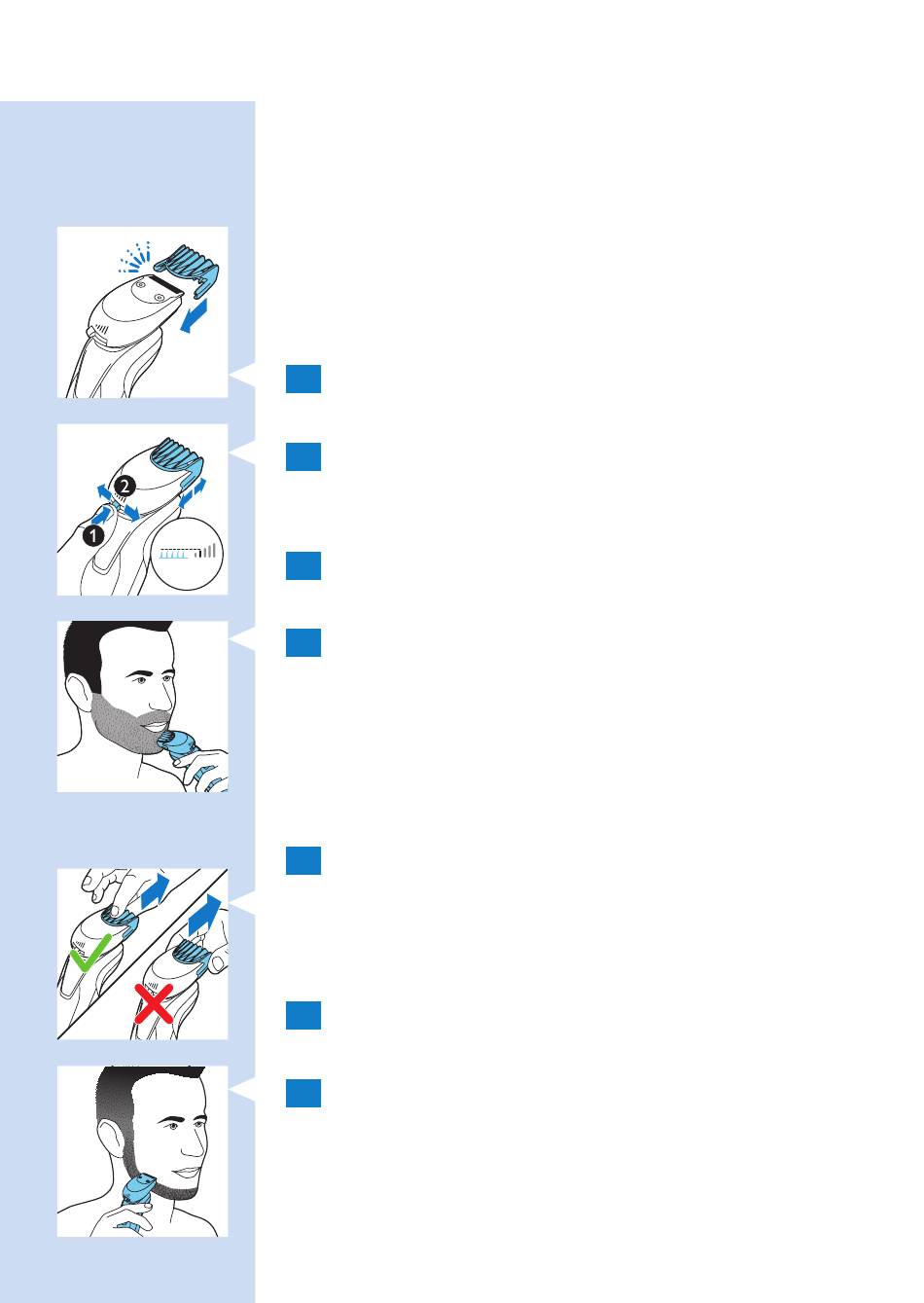 2

1