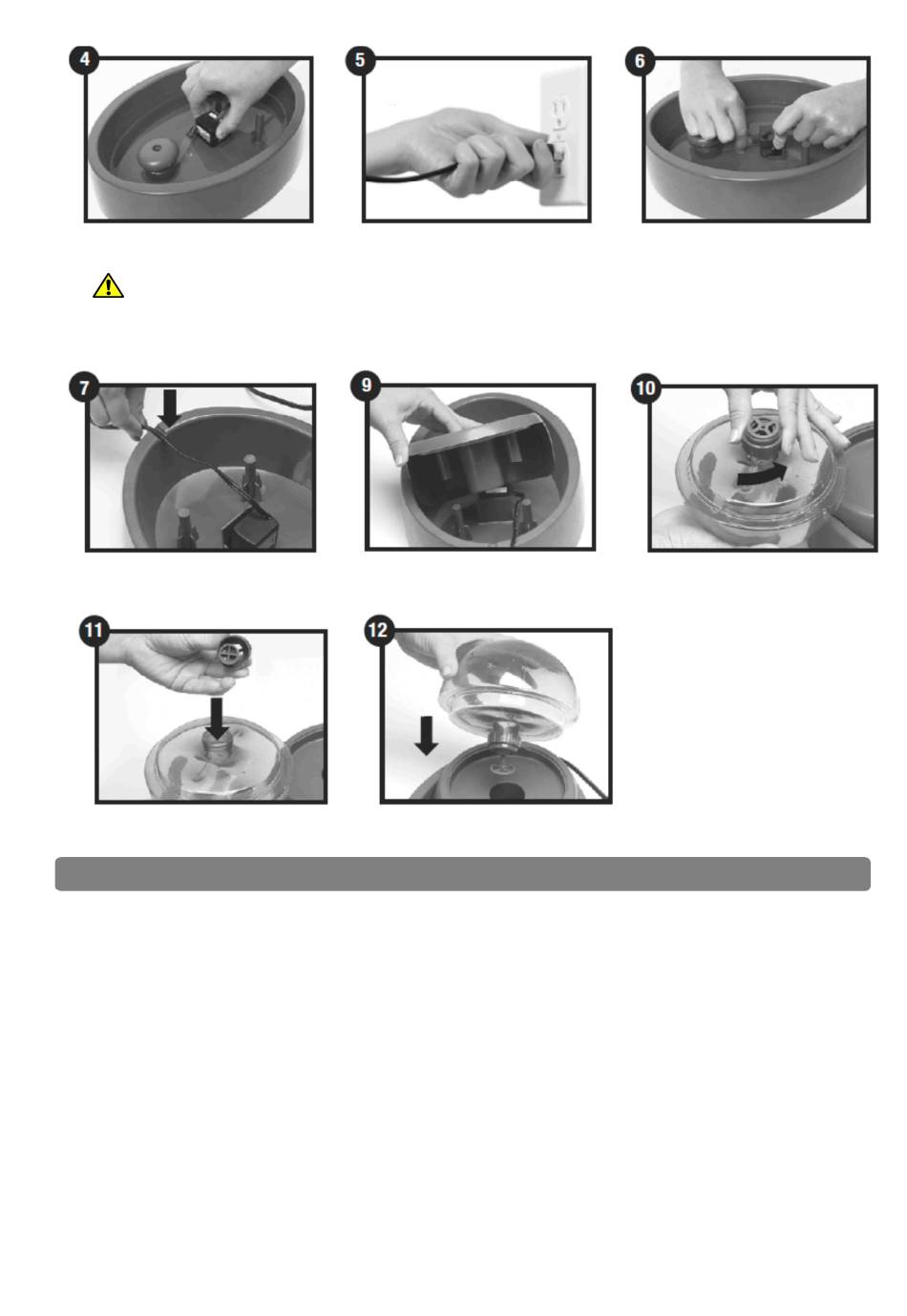 4

5

6

7

9

10

11

12