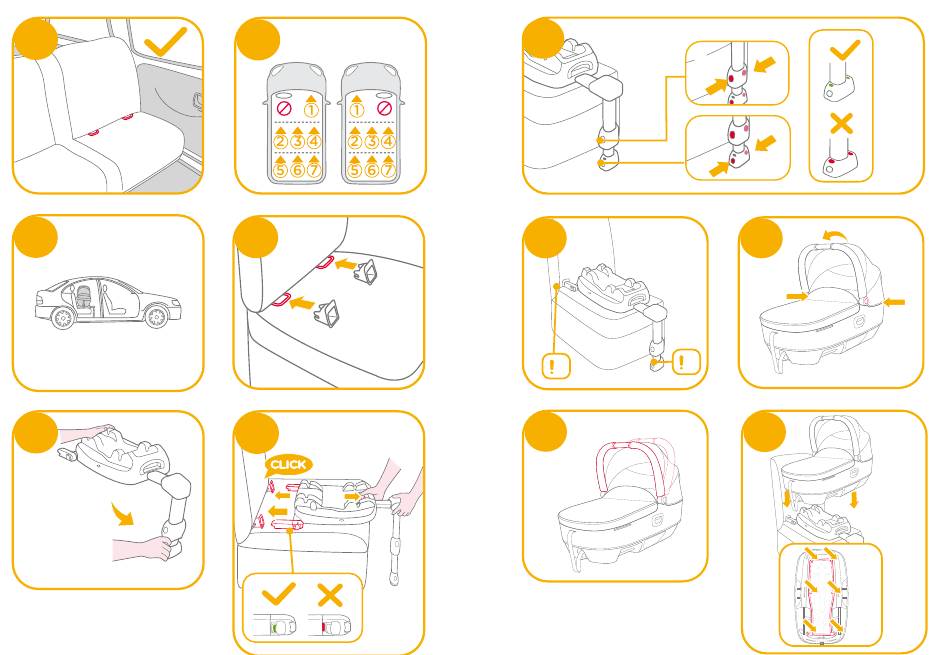 1
2
3
4
5
6
7
1
2
3
4
5
6
7
CLICK
!
!