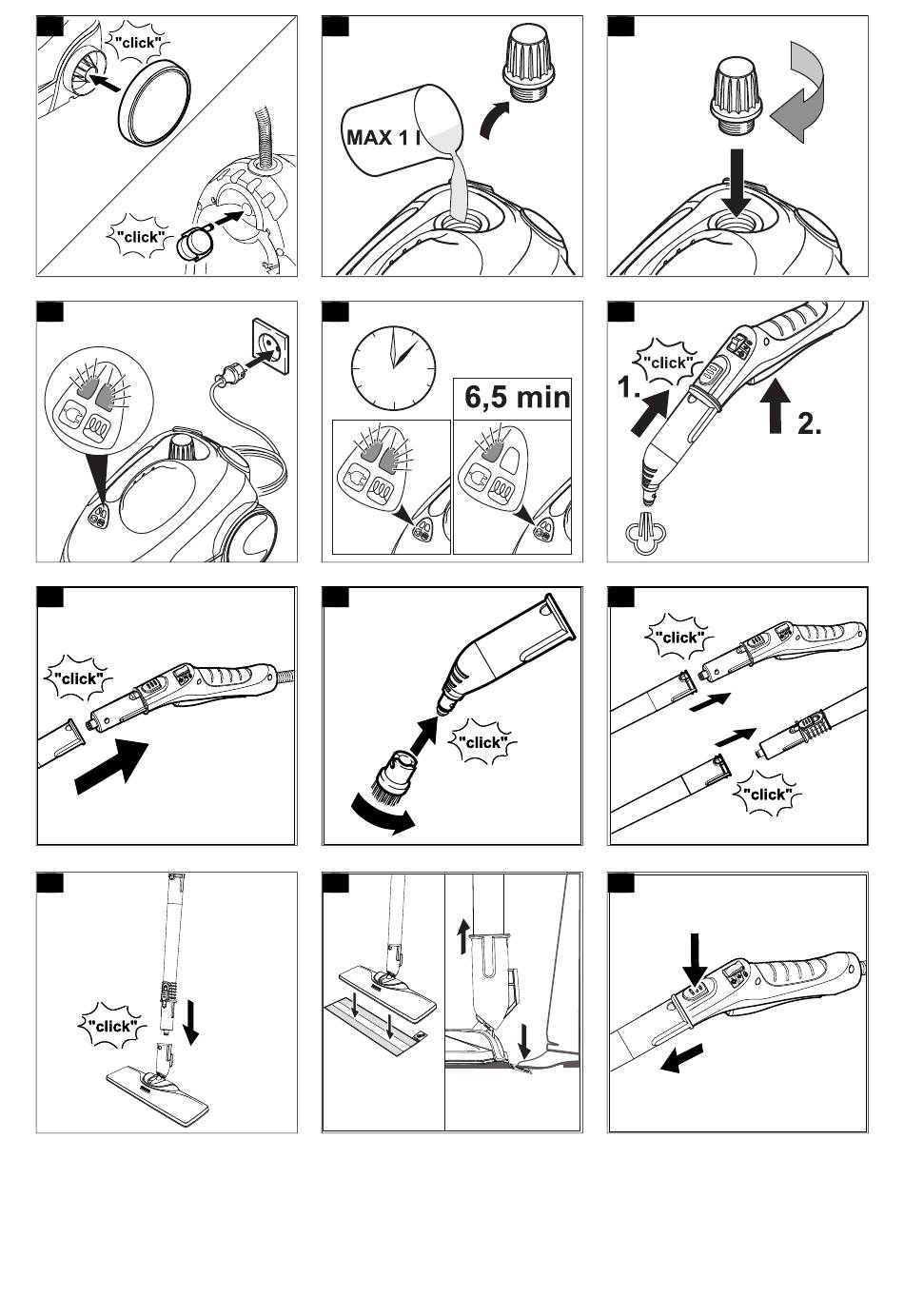 "click"

"click"

MAX 1 l

6,5 min

"click"

1.

2.

"click"

"click"

"click"

"click"

"click"