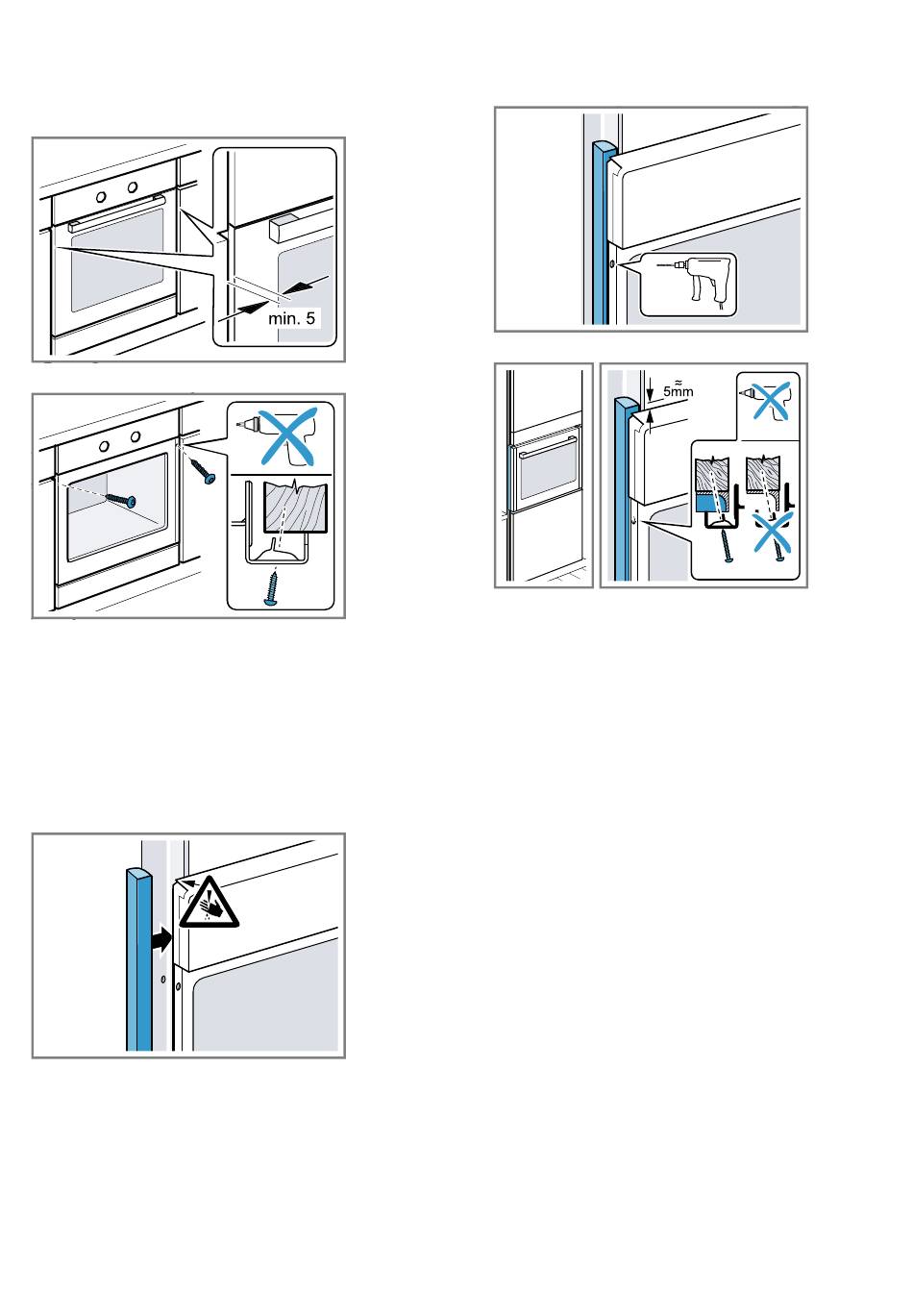 min. 5

≈
5mm